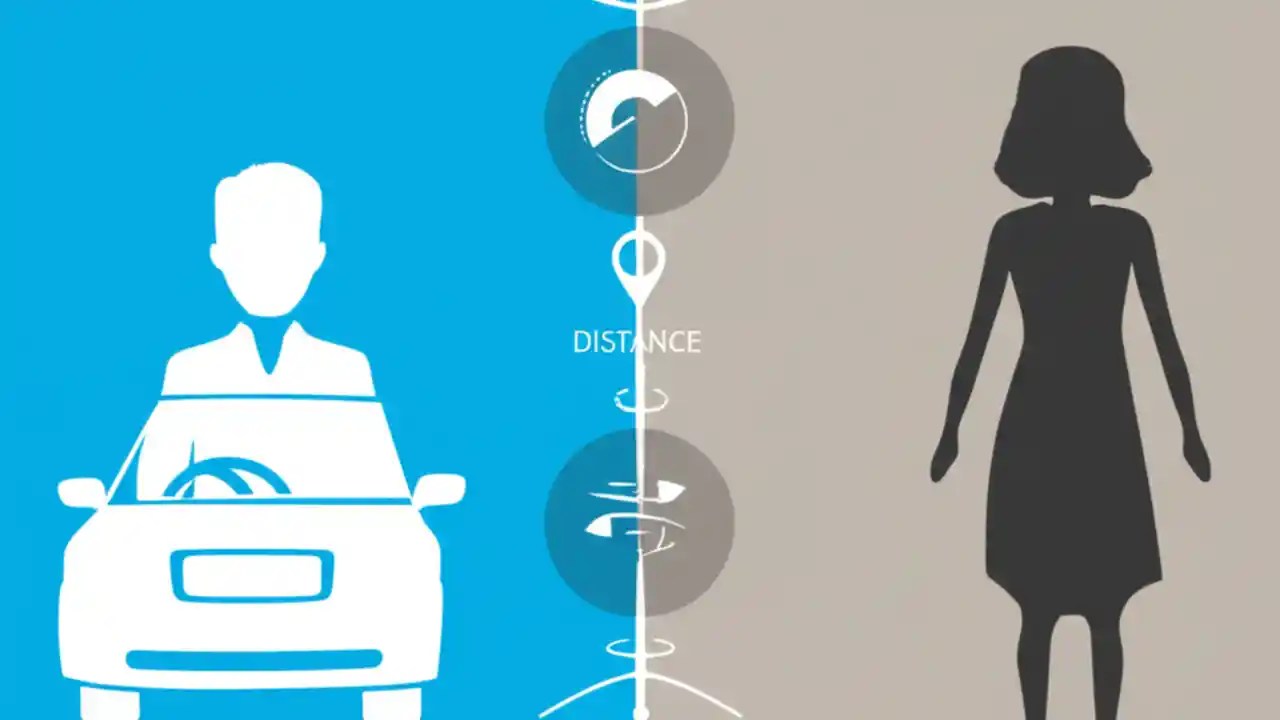 DISTANCE