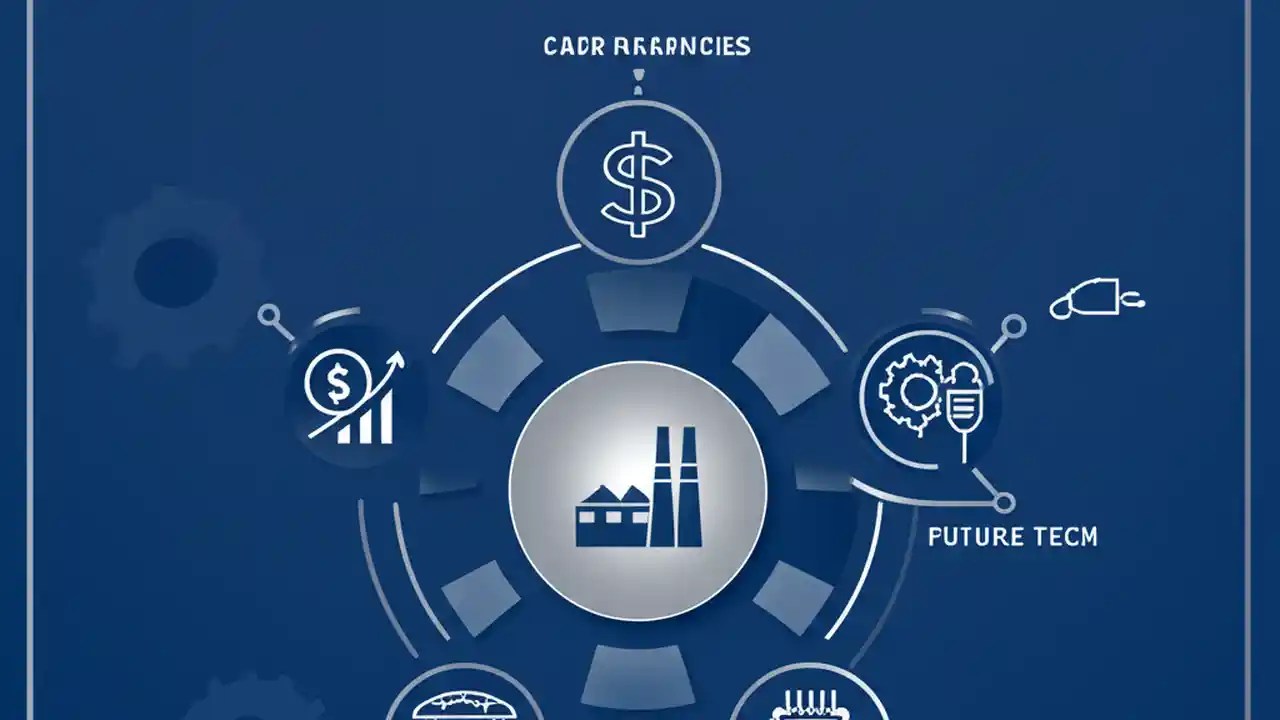 CADR ARRANCIES

$

$

PUTURE TECM