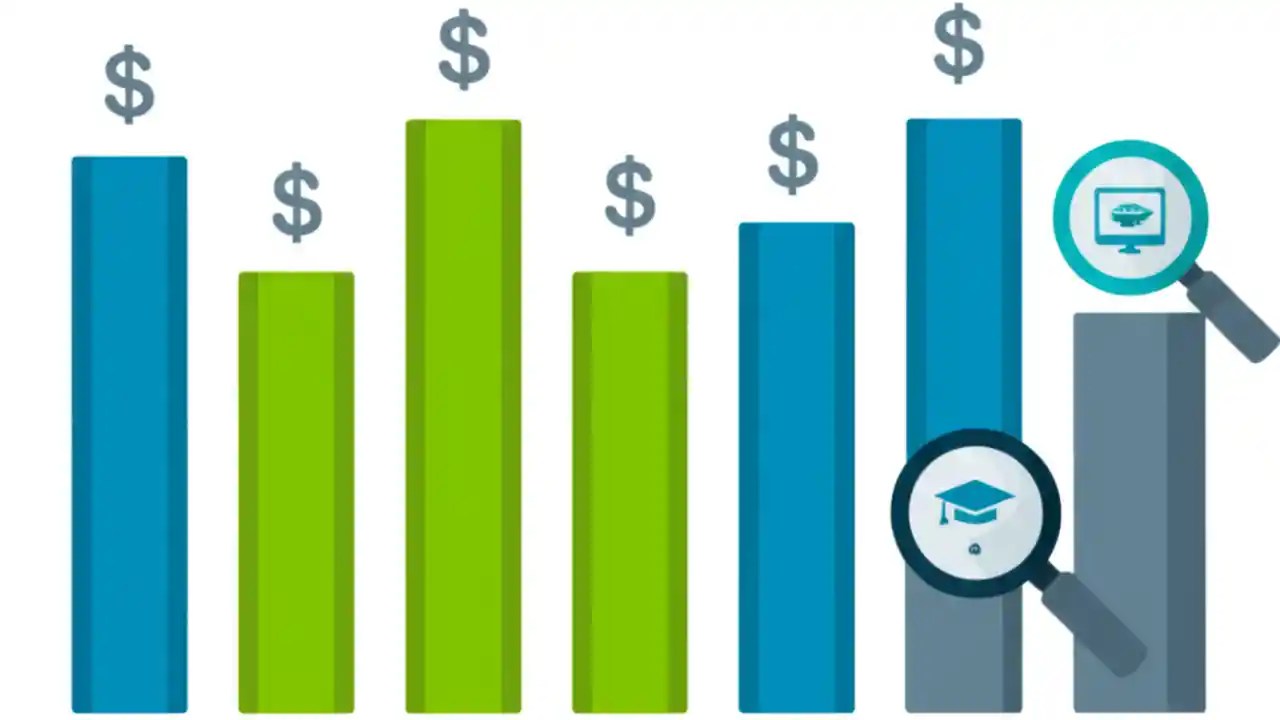 $ $ $ $ $ $