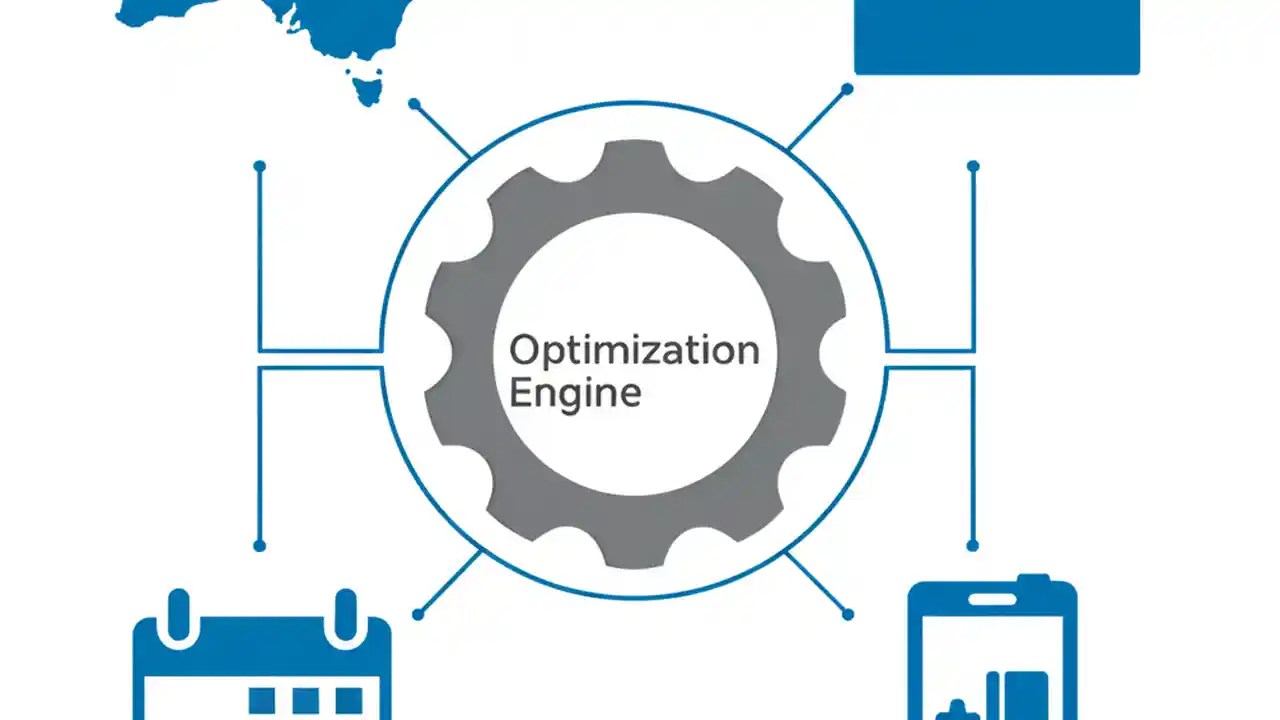 Optimization Engine