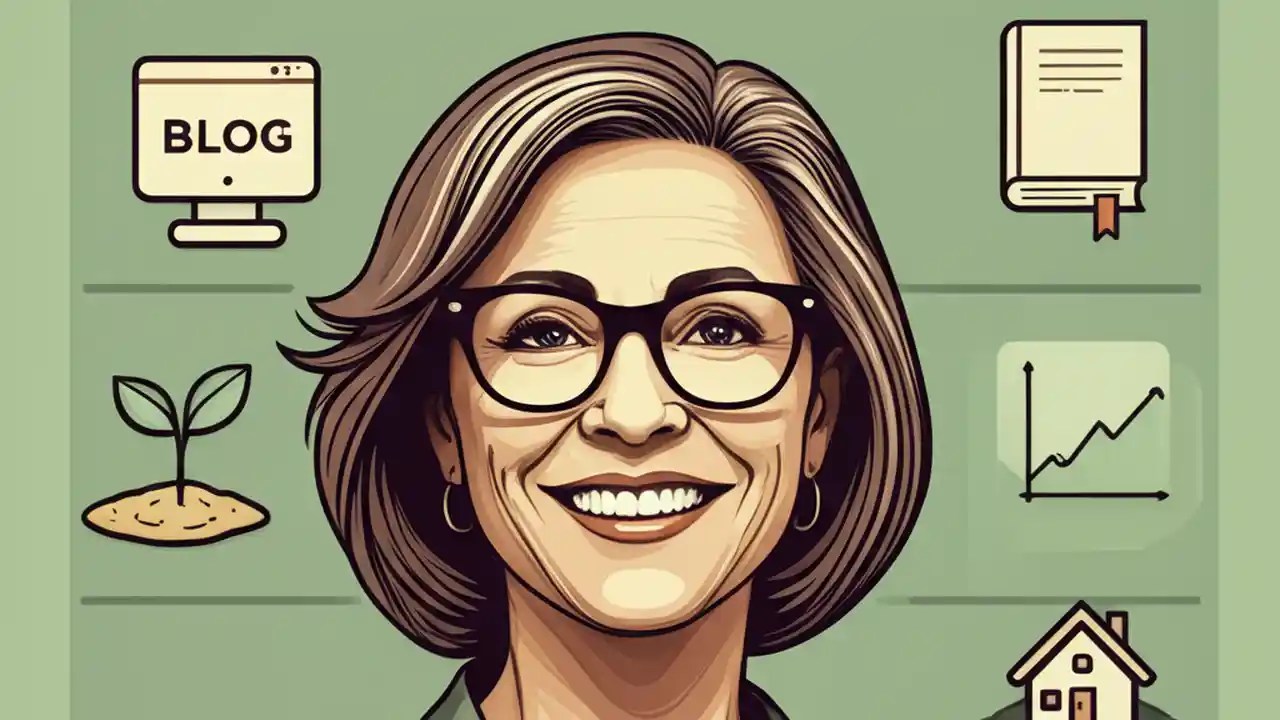 BLOG