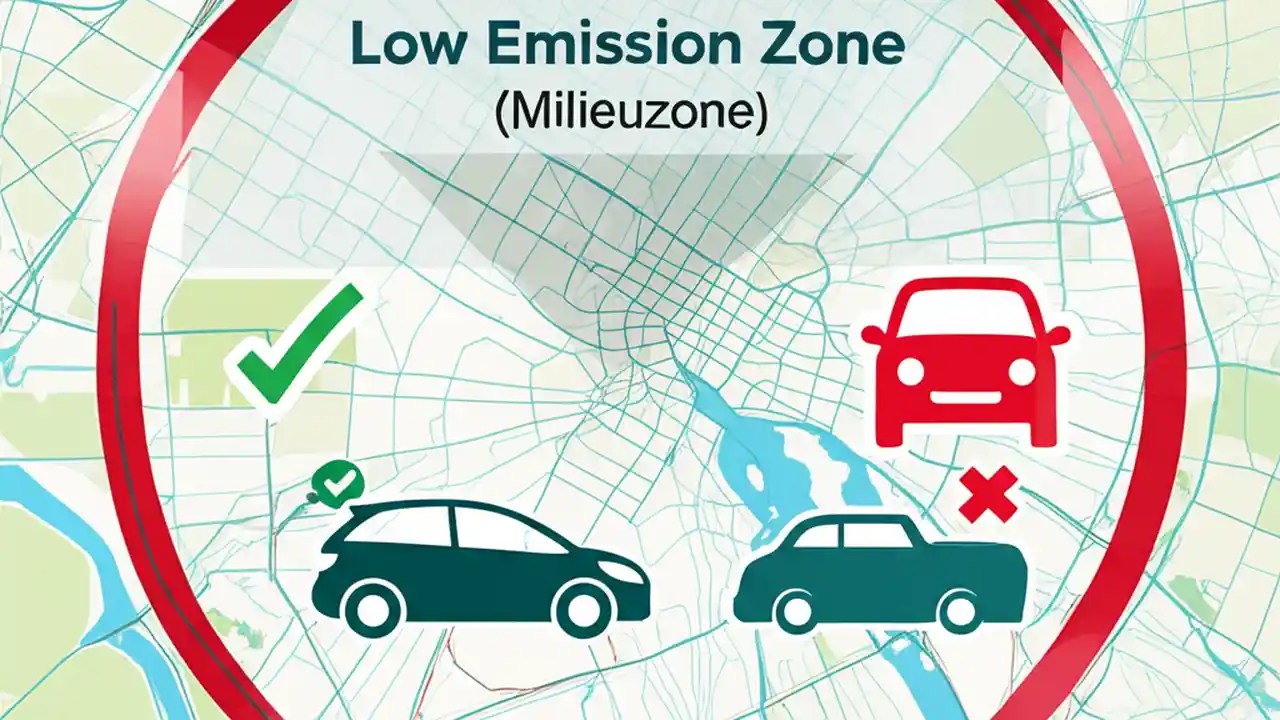 Low Emission Zone
(Milieuzone)