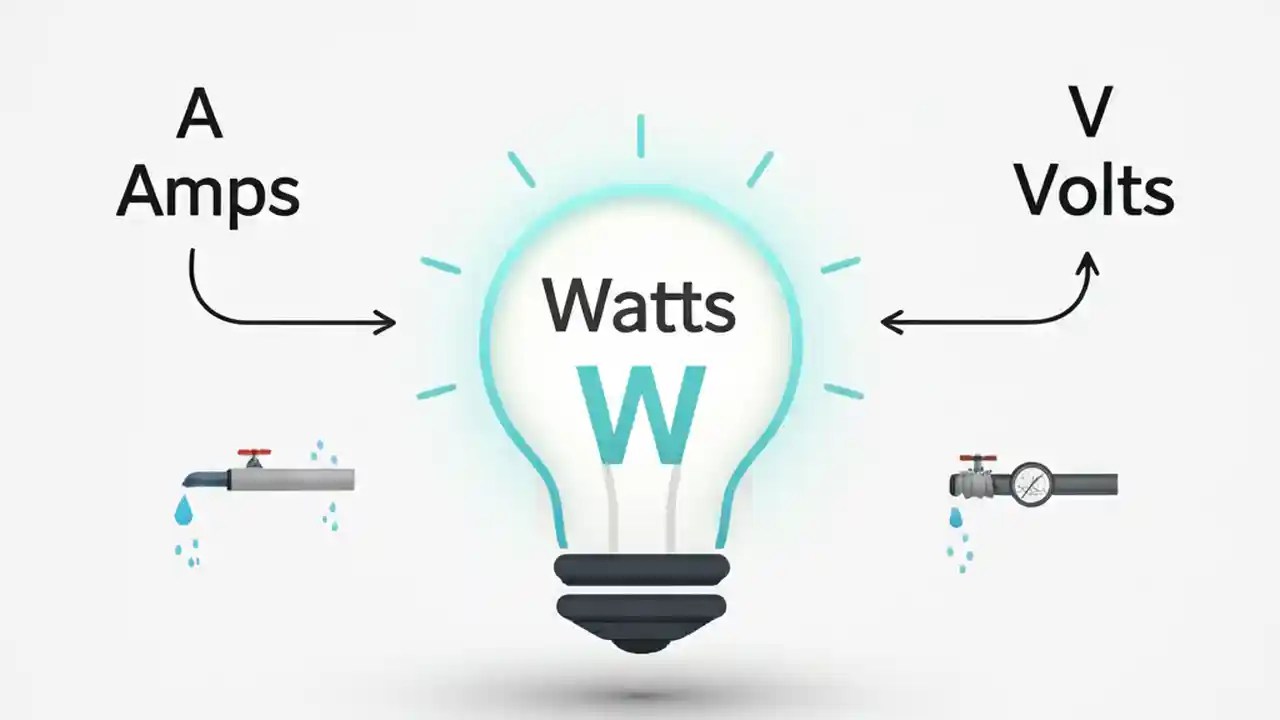 A
Amps

Watts
W

V
Volts