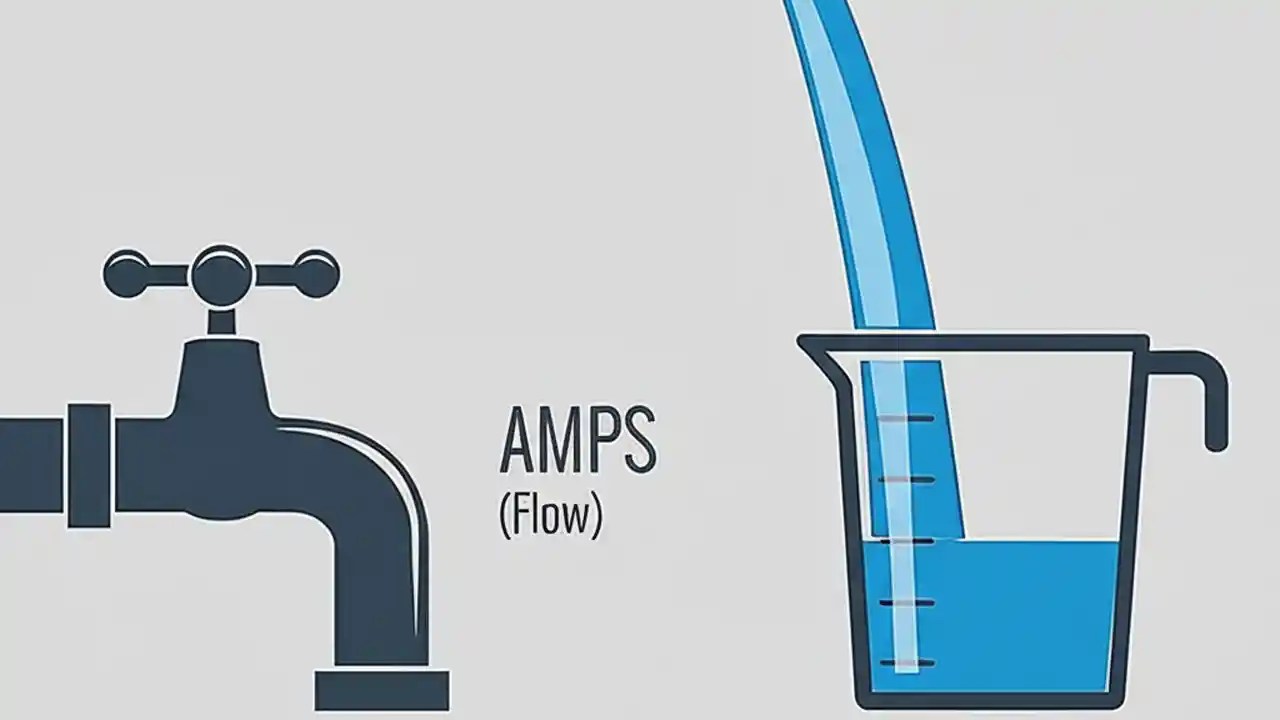 AMPS
(Flow)