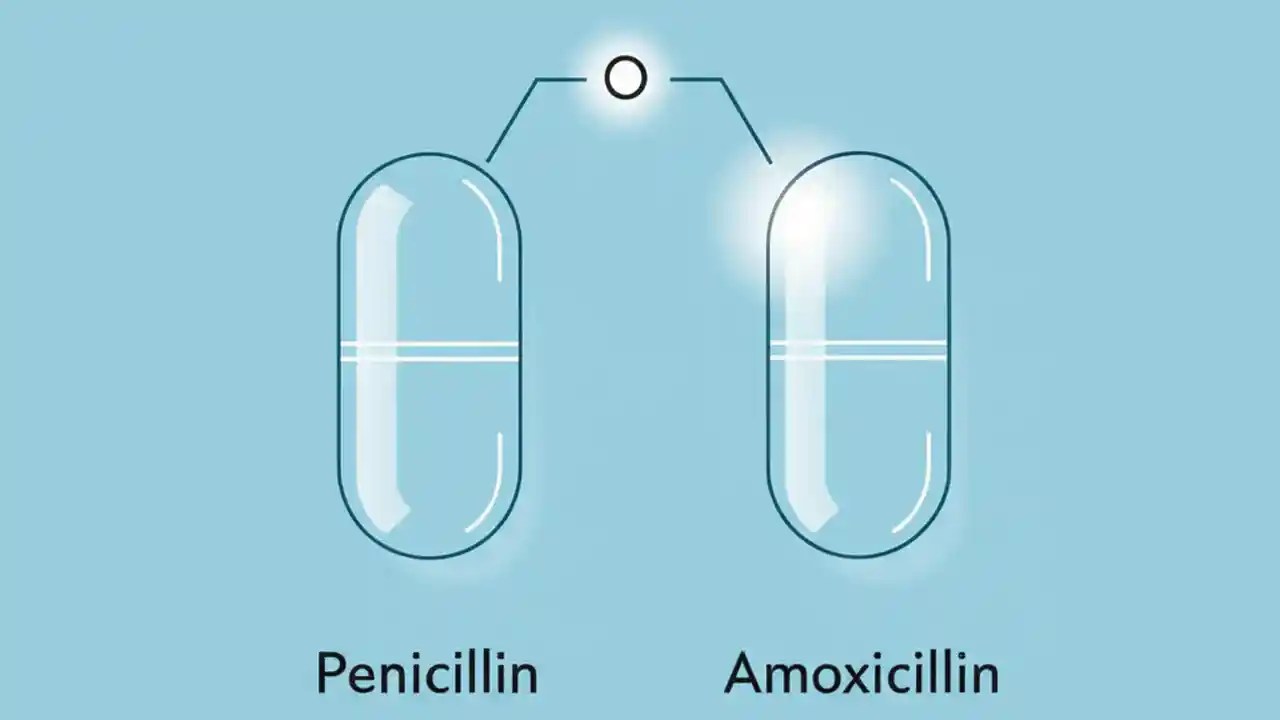 O

Penicillin

Amoxicillin