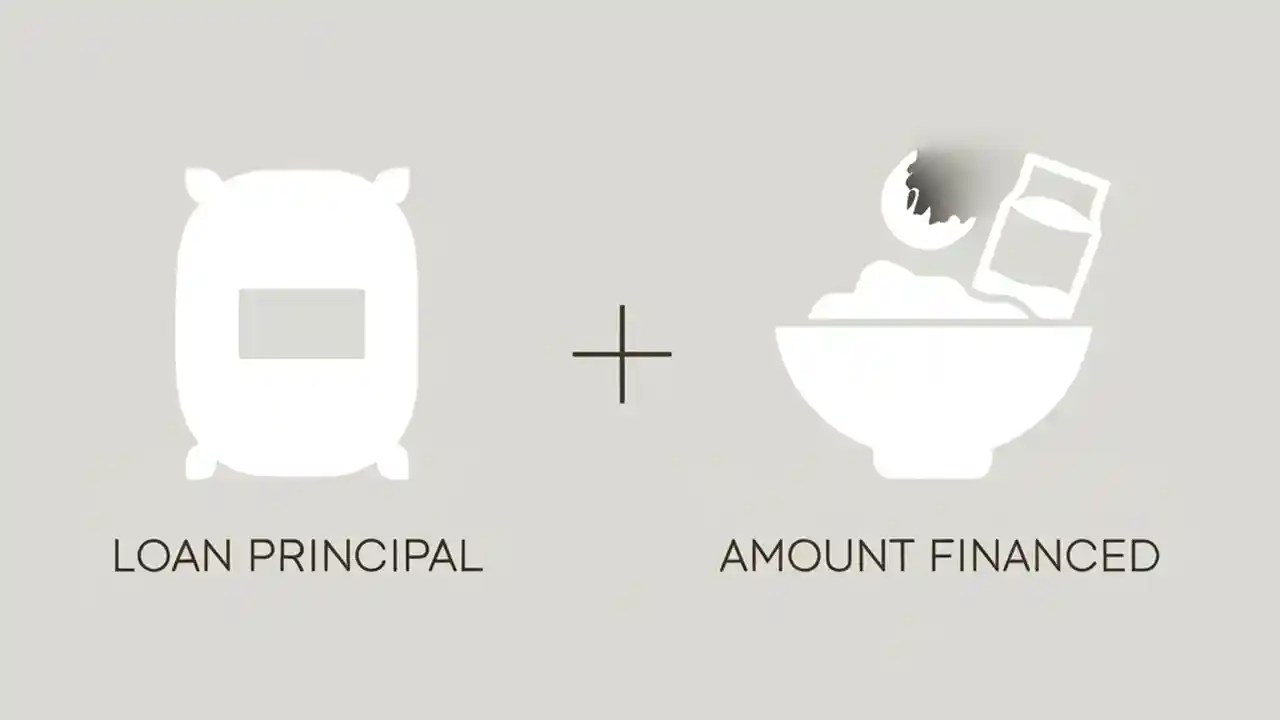 LOAN PRINCIPAL

+

AMOUNT FINANCED