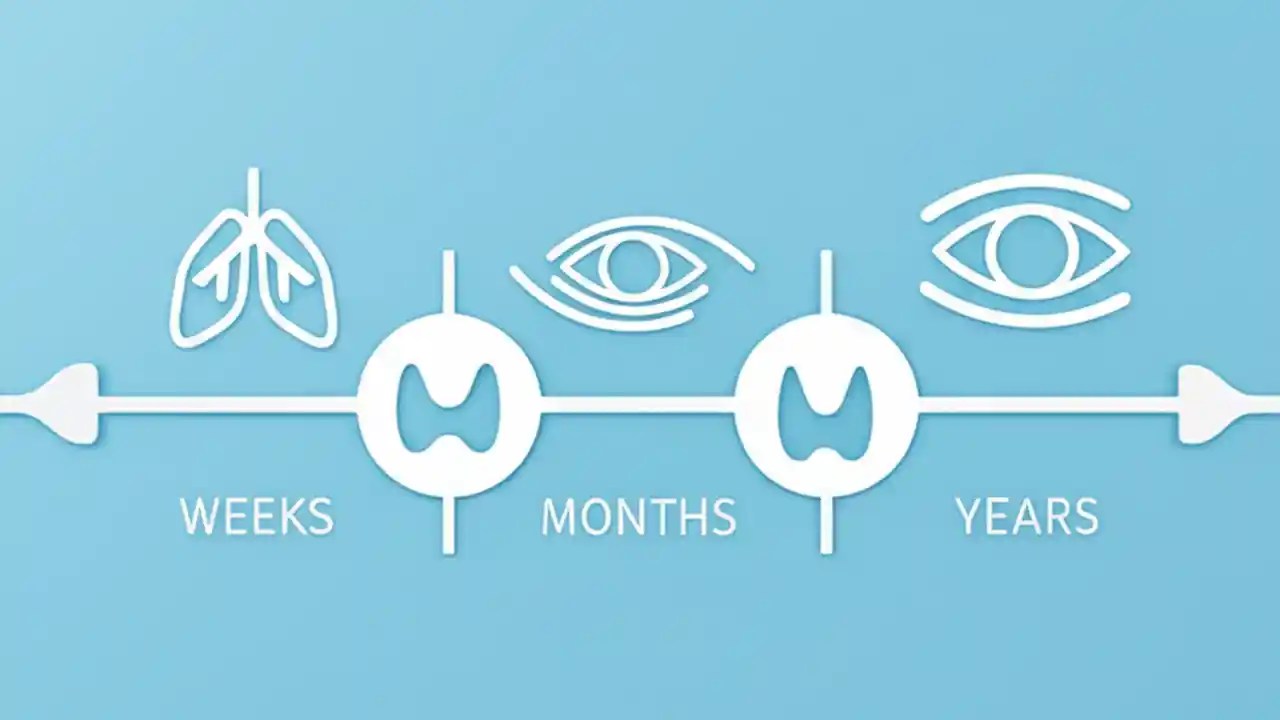 WEEKS

MONTHS

YEARS