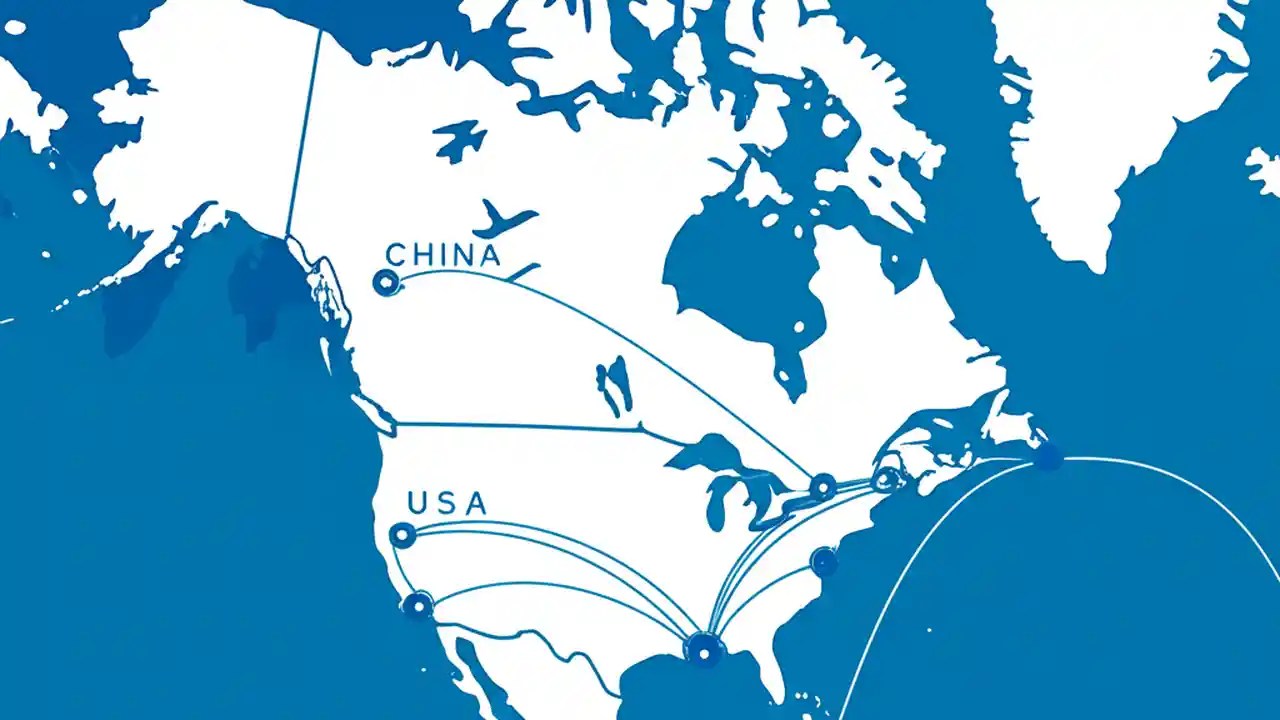 CHINA

USA