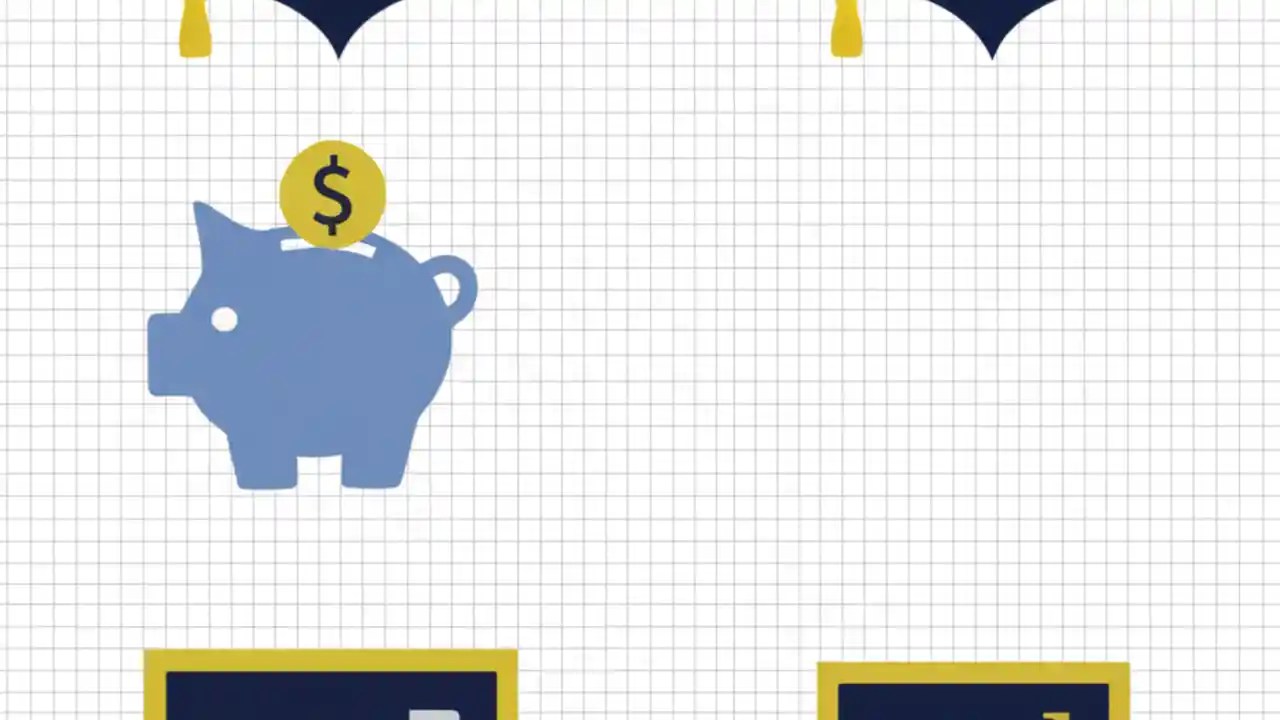 $