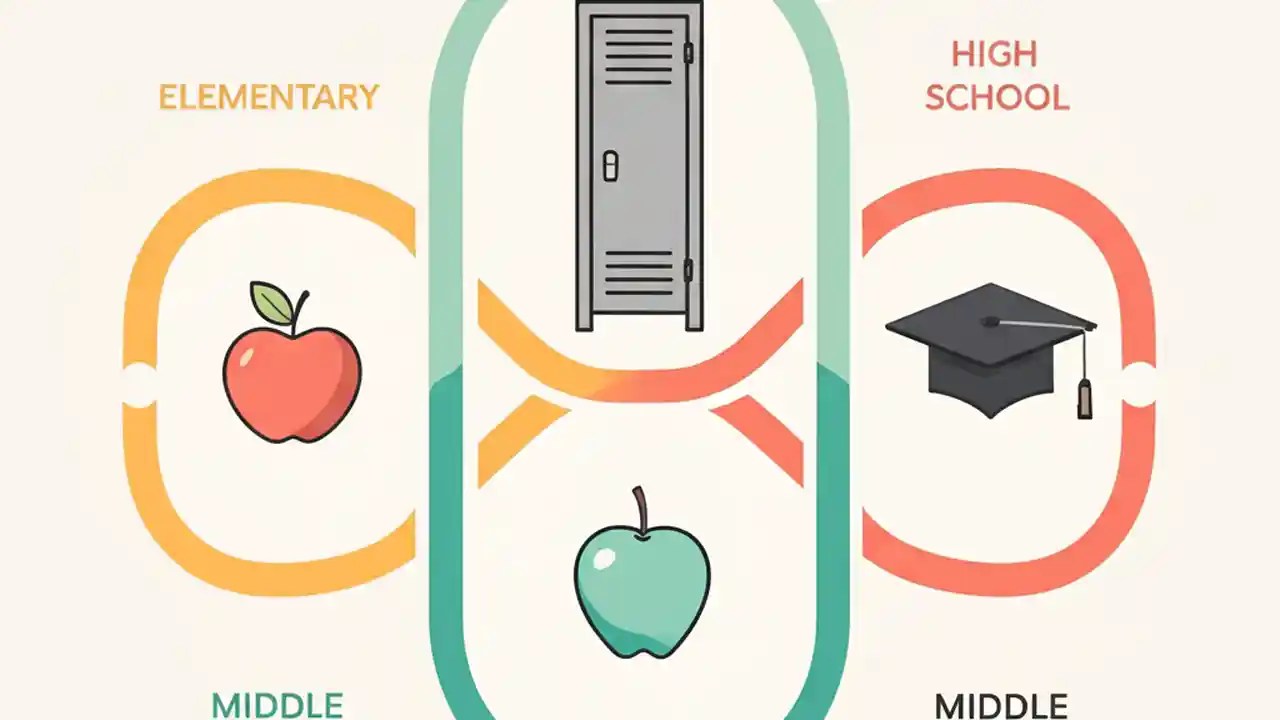 ELEMENTARY

HIGH SCHOOL

MIDDLE

MIDDLE