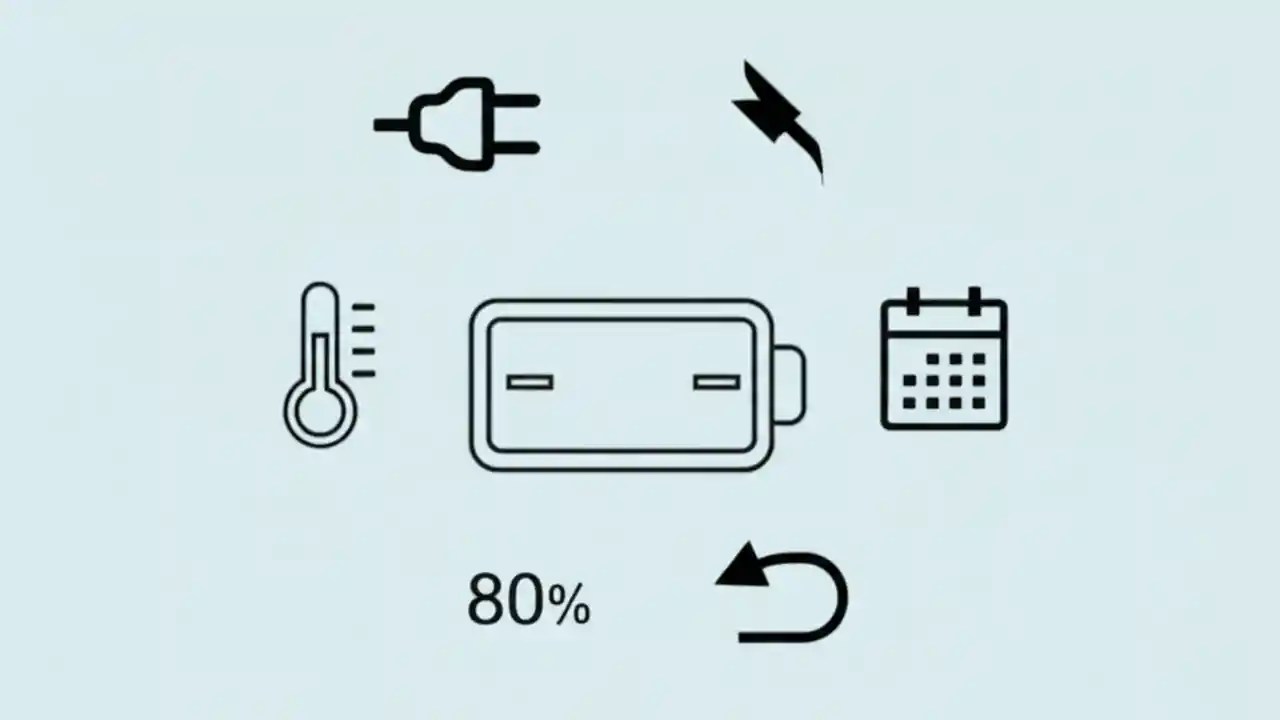 80%