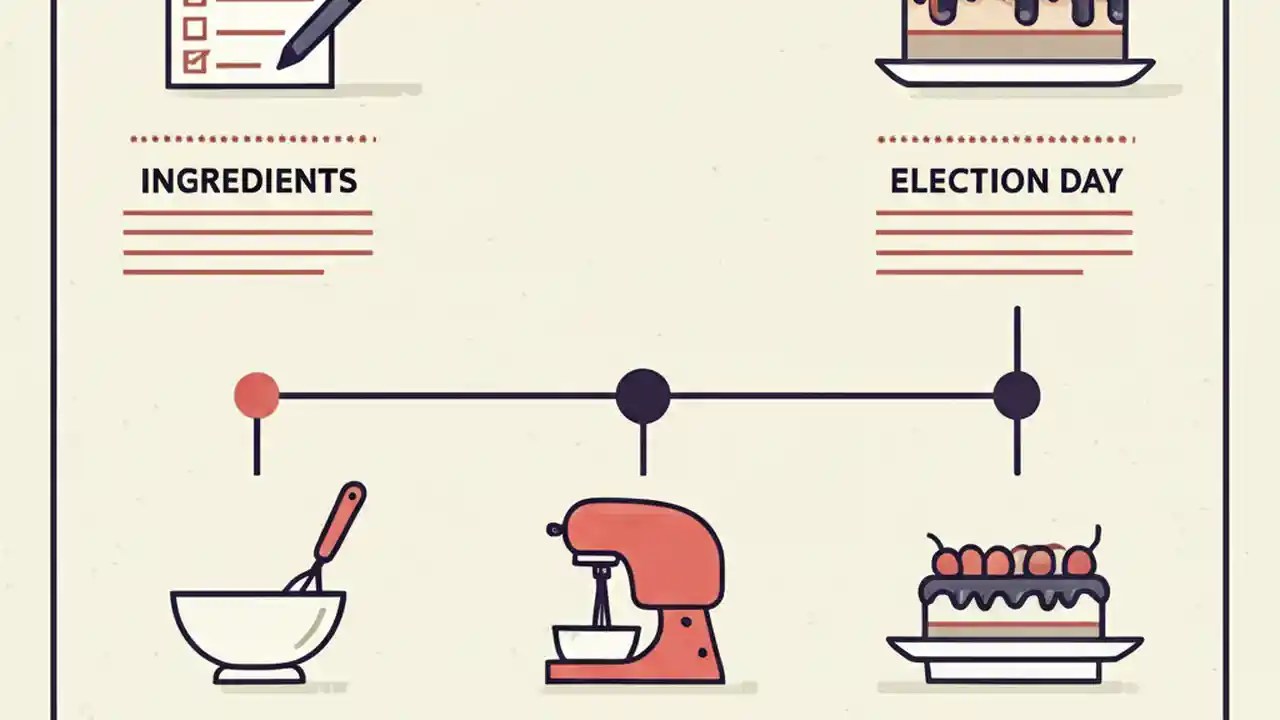 INGREDIENTS

ELECTION DAY