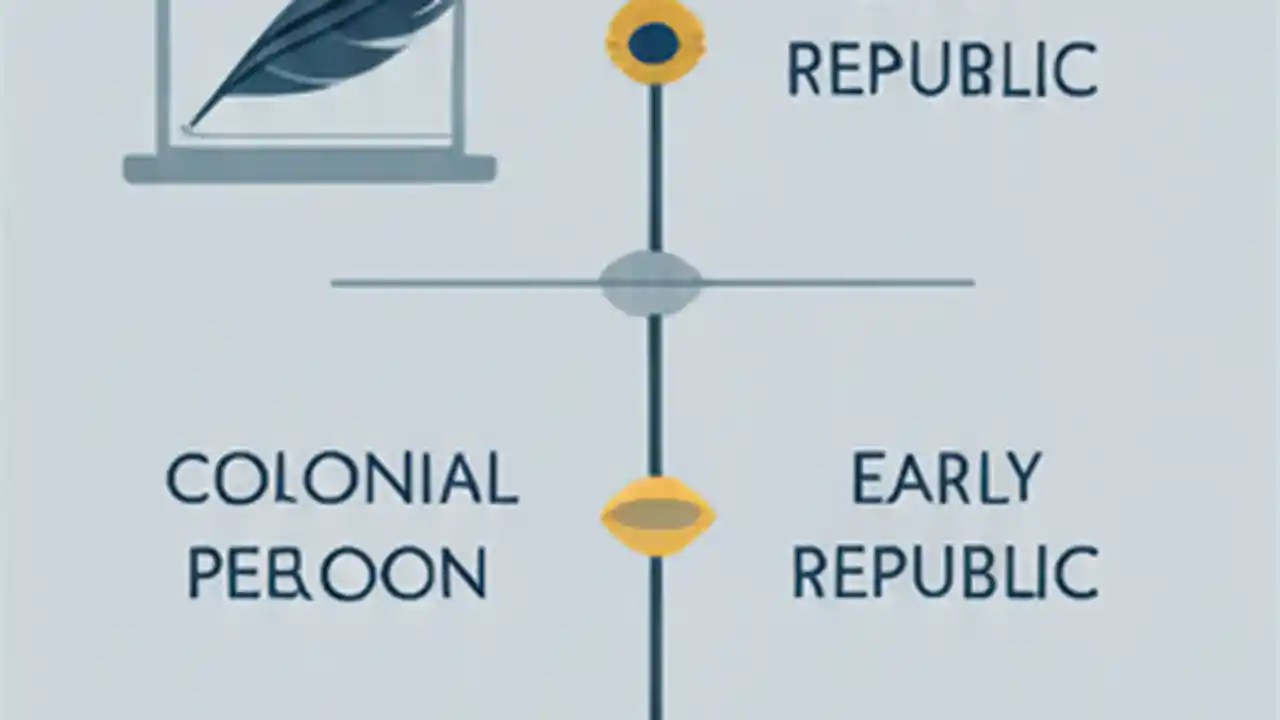 REPUBLIC

COLONIAL PEBOON

EARLY REPUBLIC