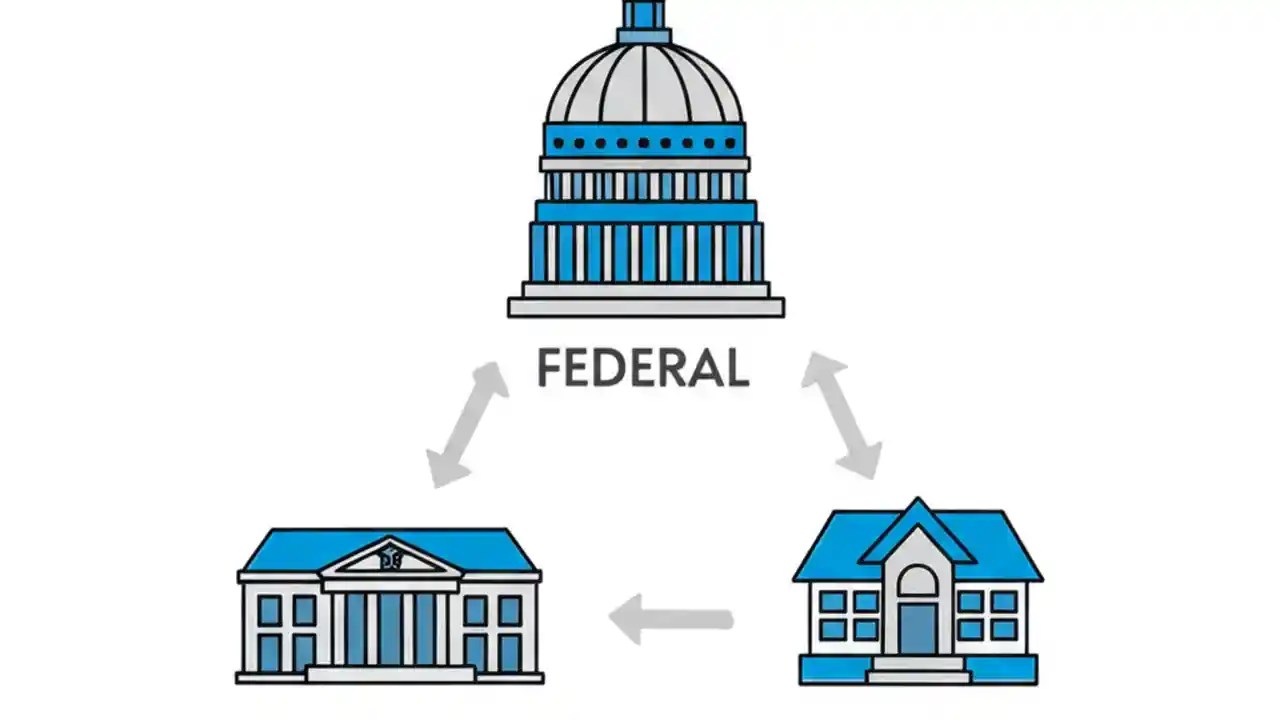 FEDERAL