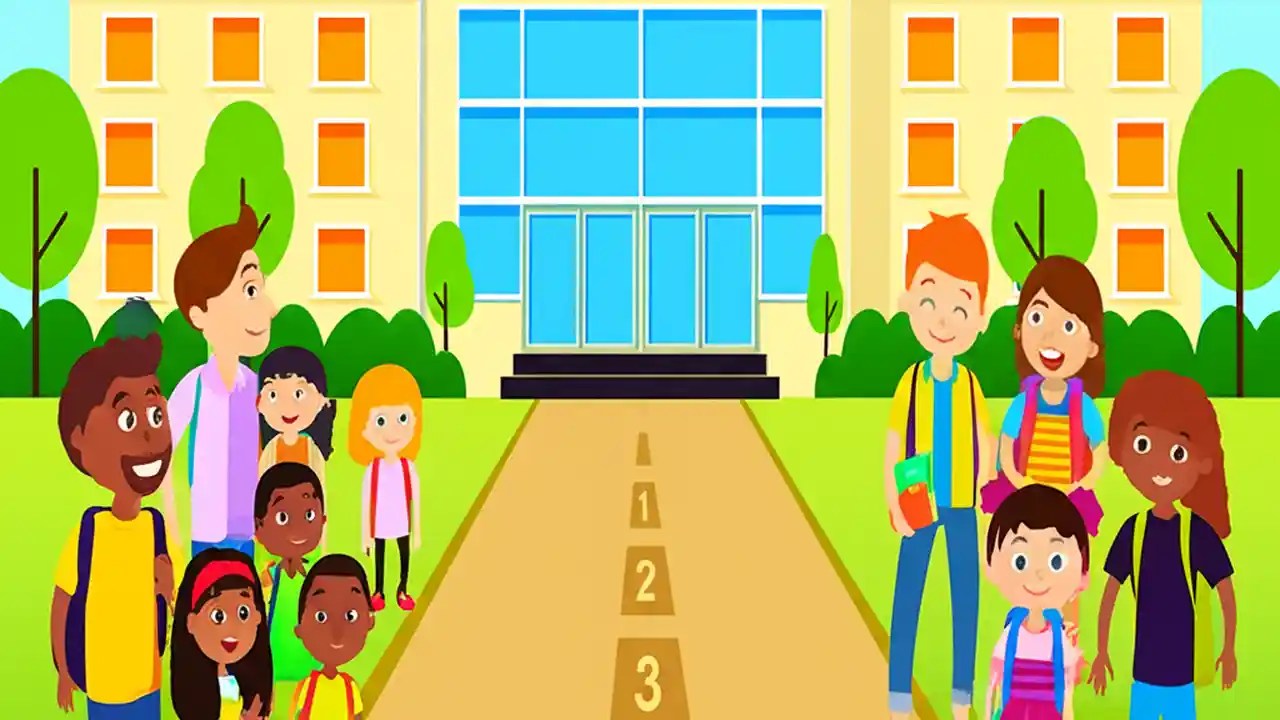 1
2
3