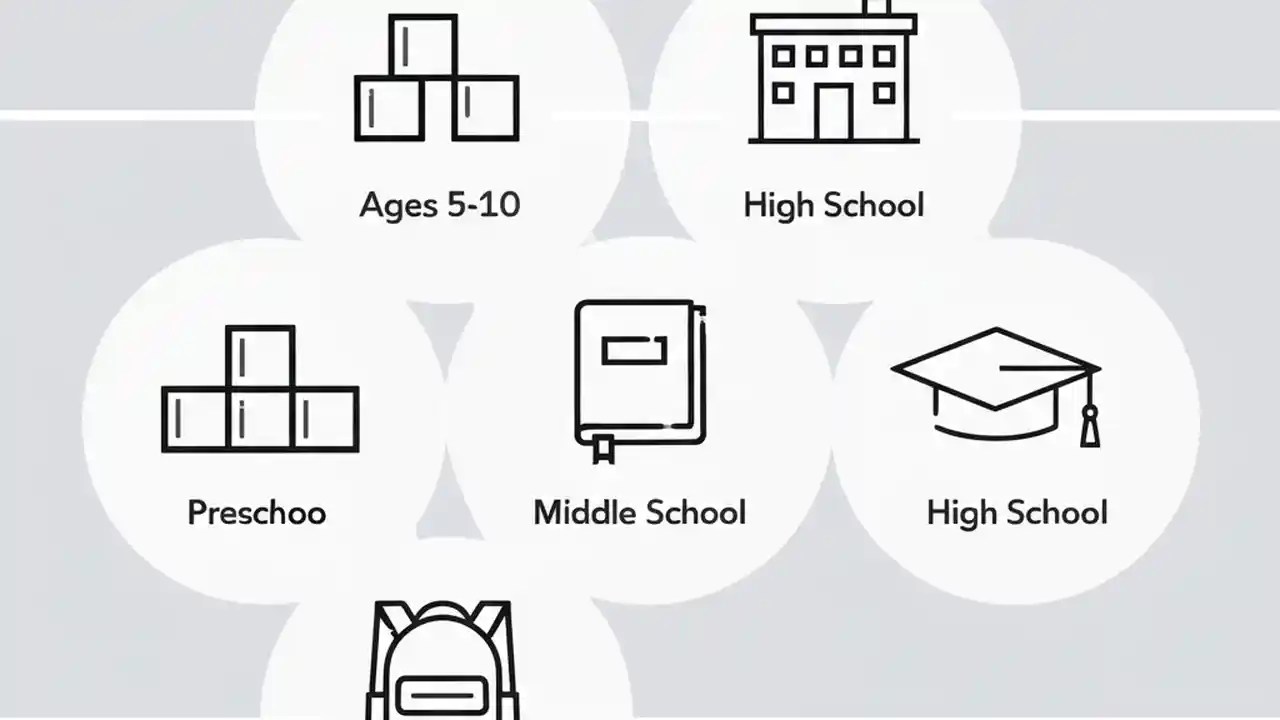 Ages 5-10

High School

Preschoo

Middle School

High School