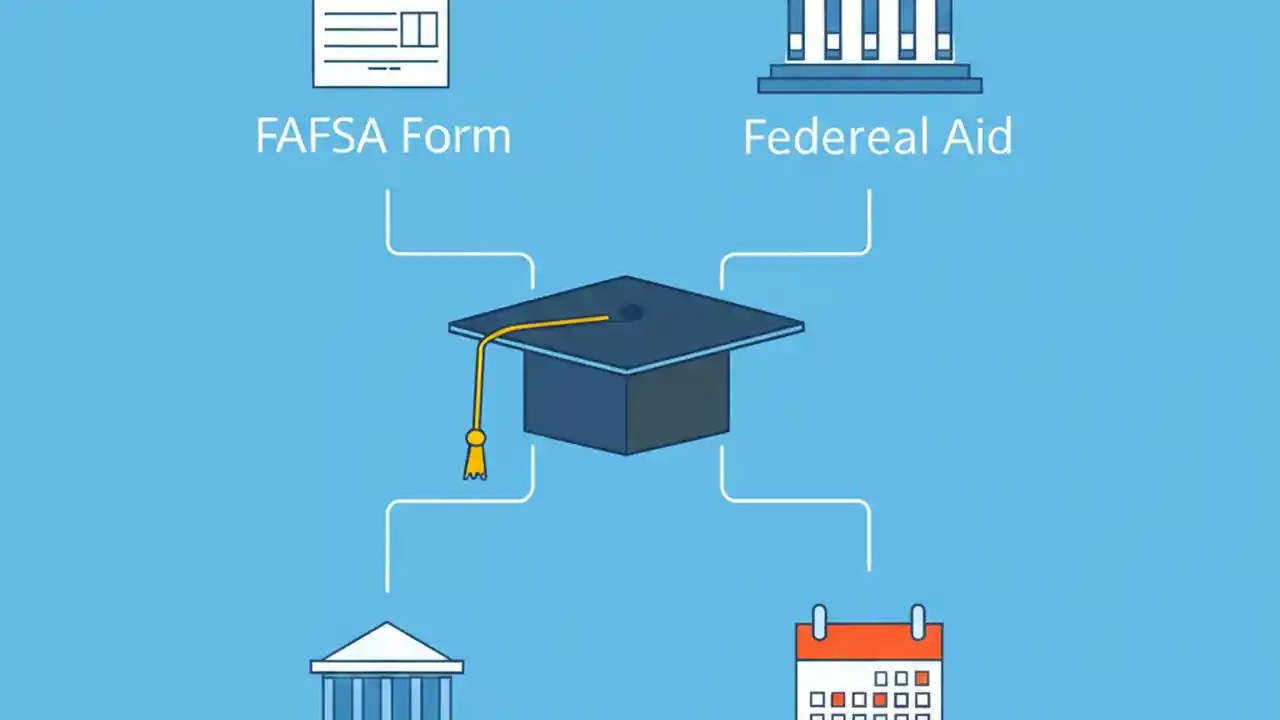 FAFSA Form

Federeal Aid