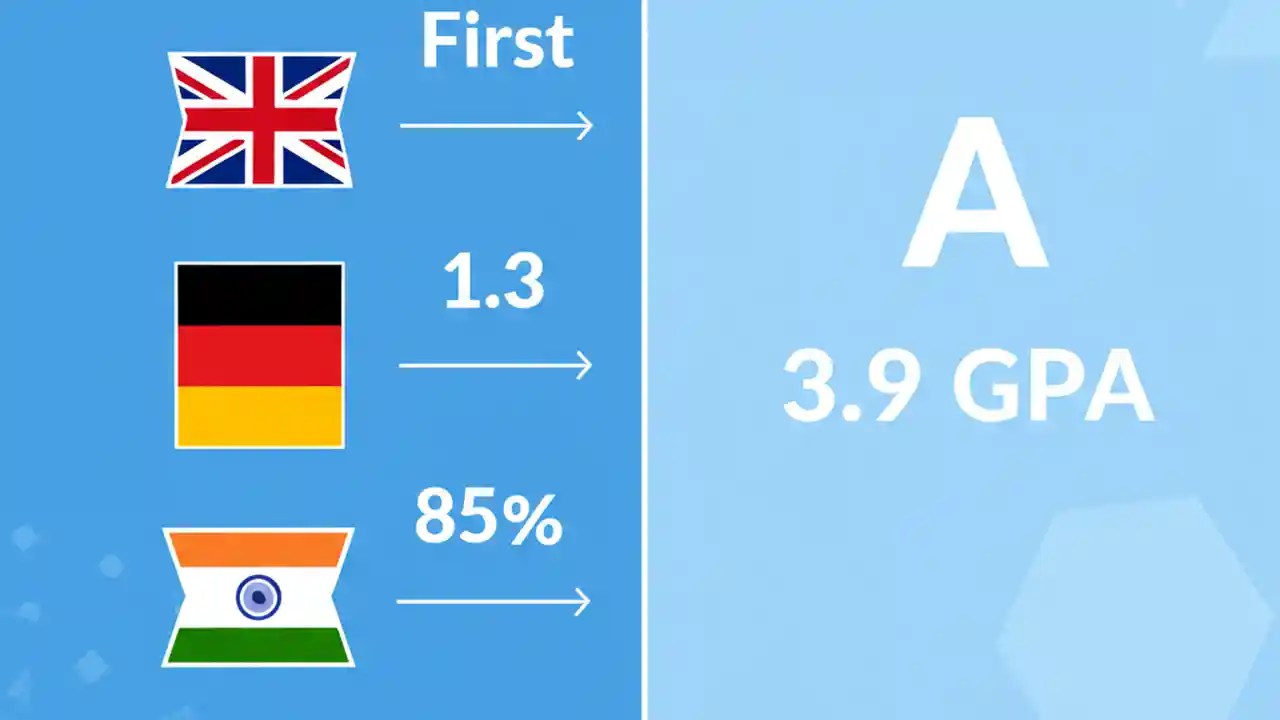 First

1.3

85%

A

3.9 GPA