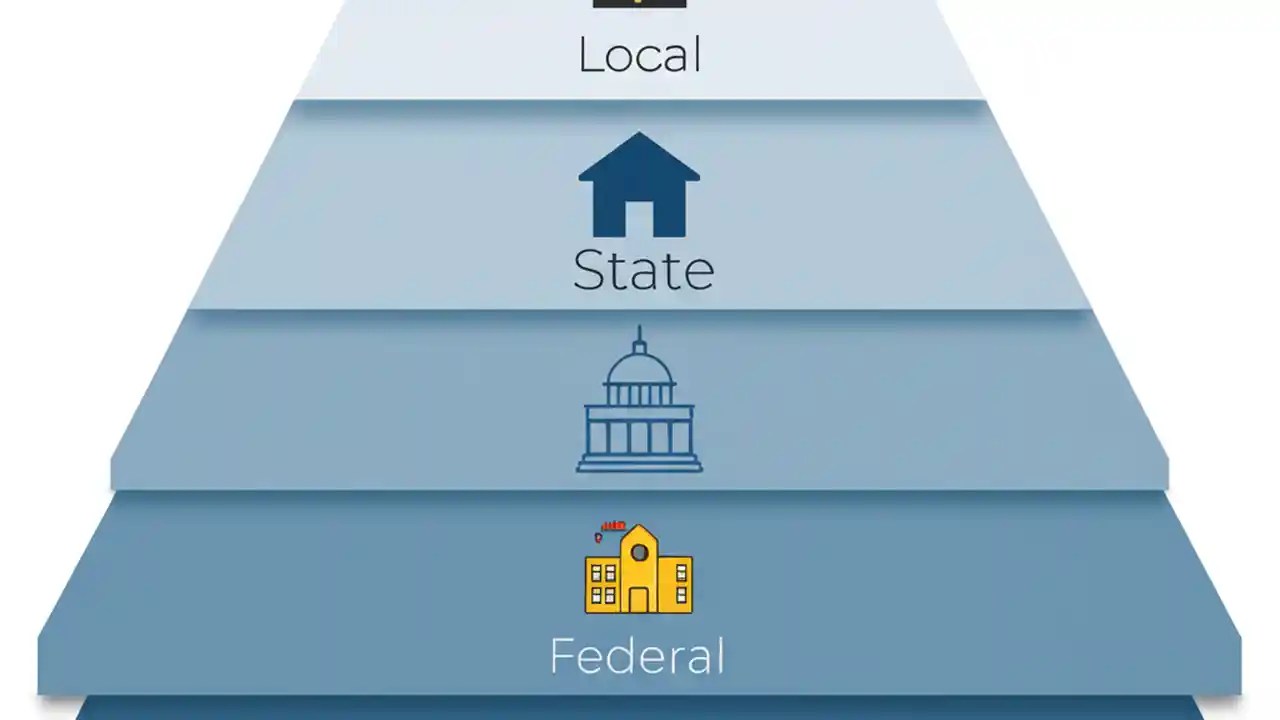 Local

State

Federal