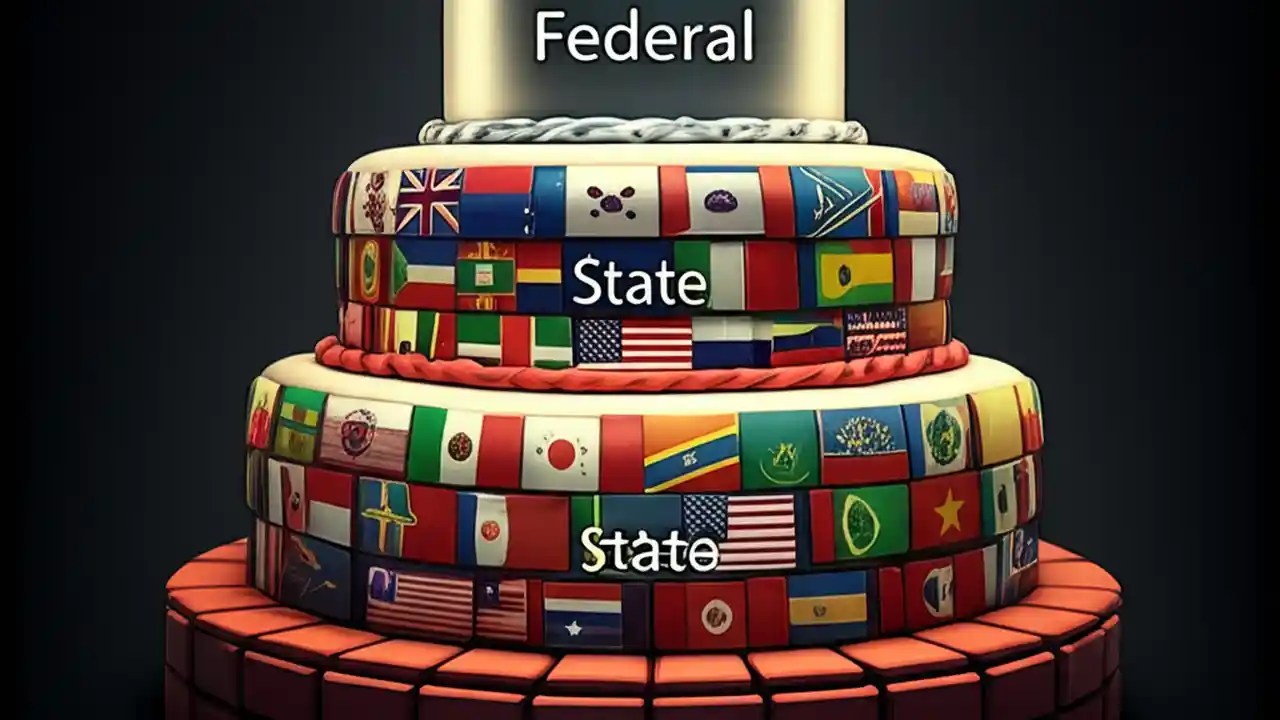 Federal

State

State