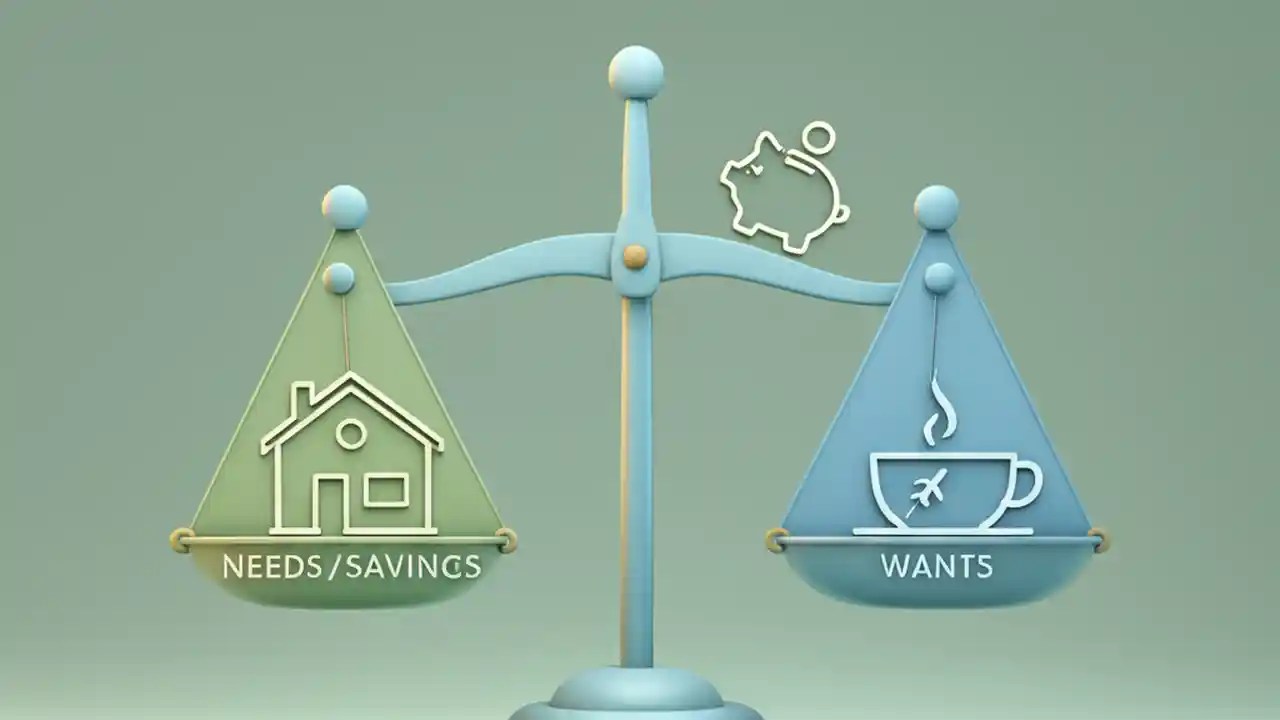 NEEDS/SAVINGS

WANTS