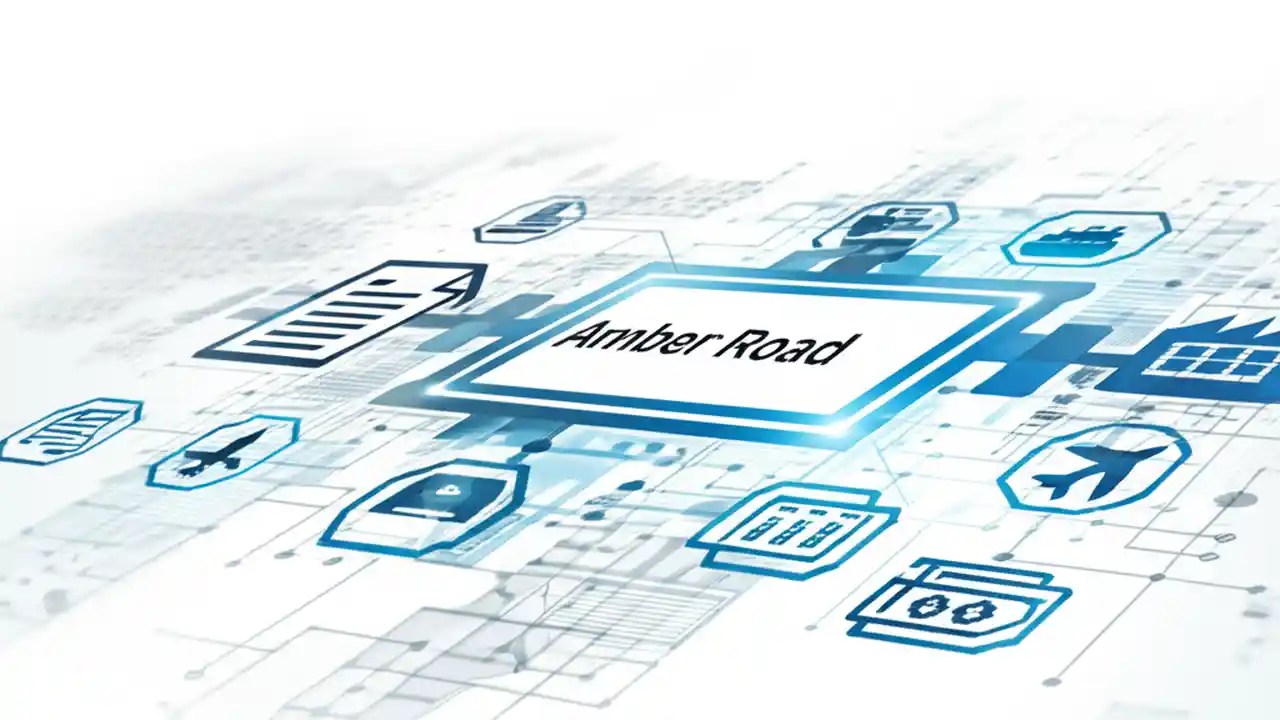 Amber Road