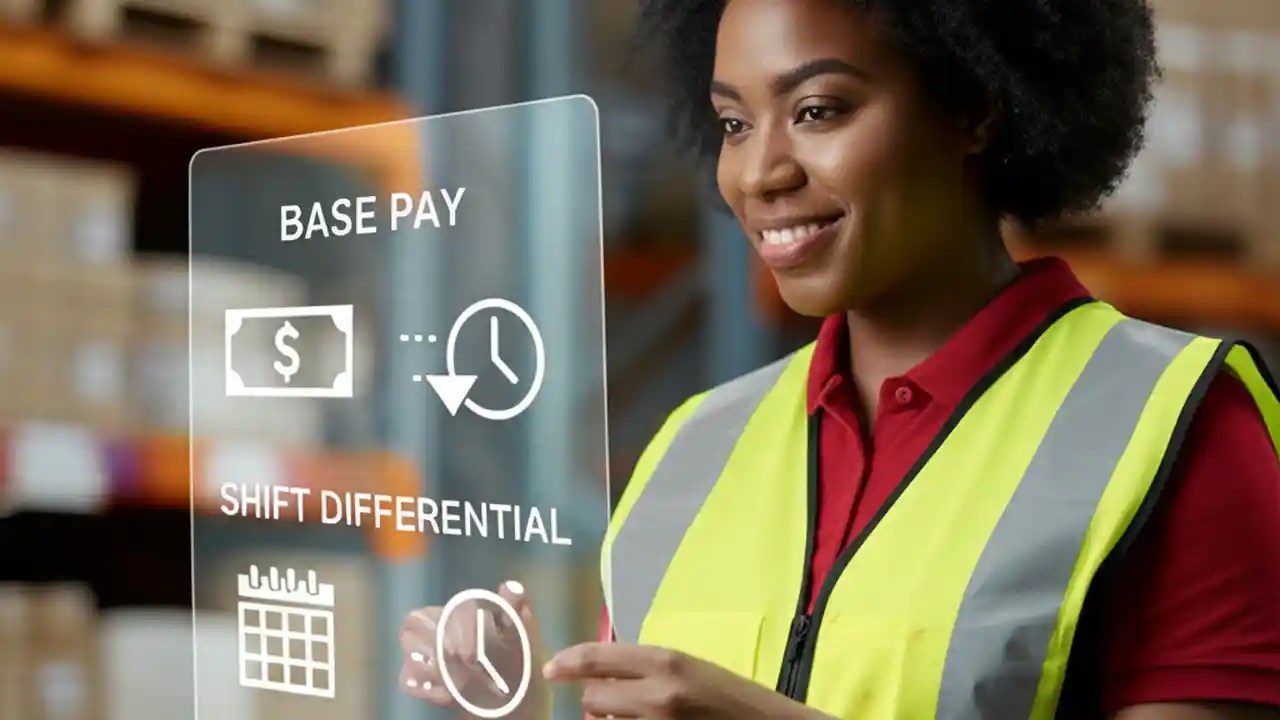 BASE PAY

$

SHIFT DIFFERENTIAL