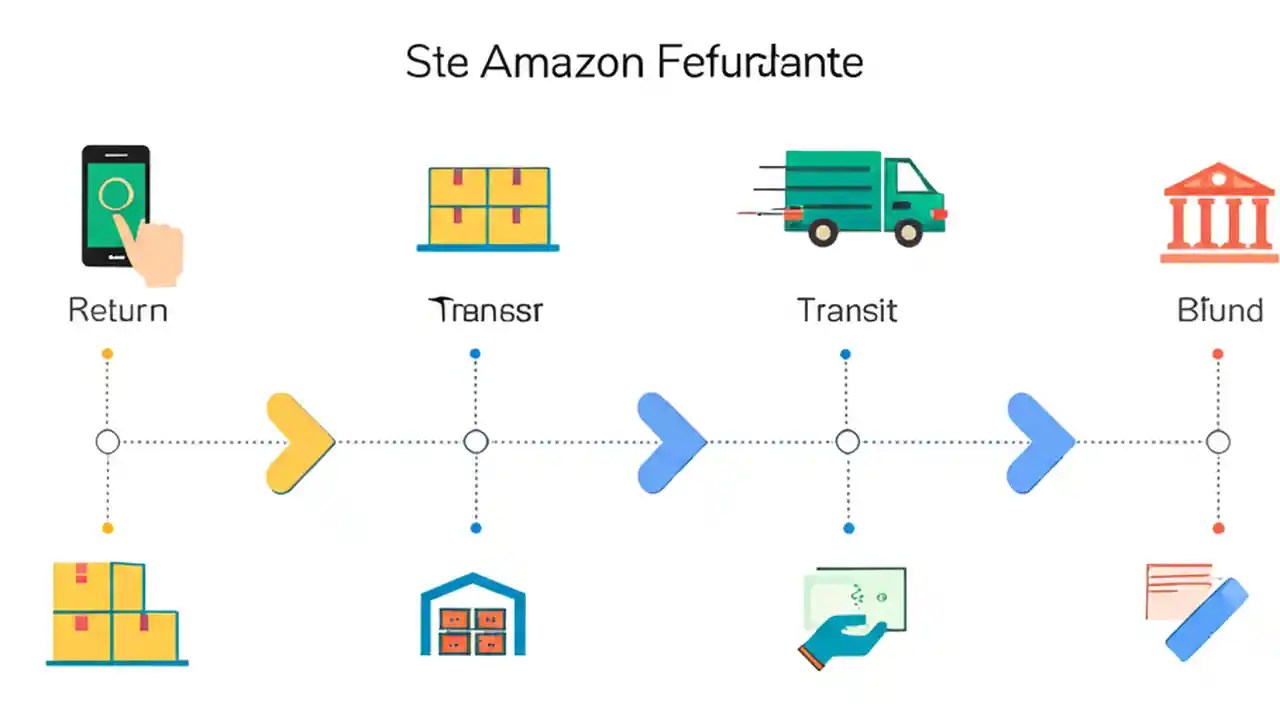 Ste Amazon Fefurdante

Return

Transsr

Transit

Bfund