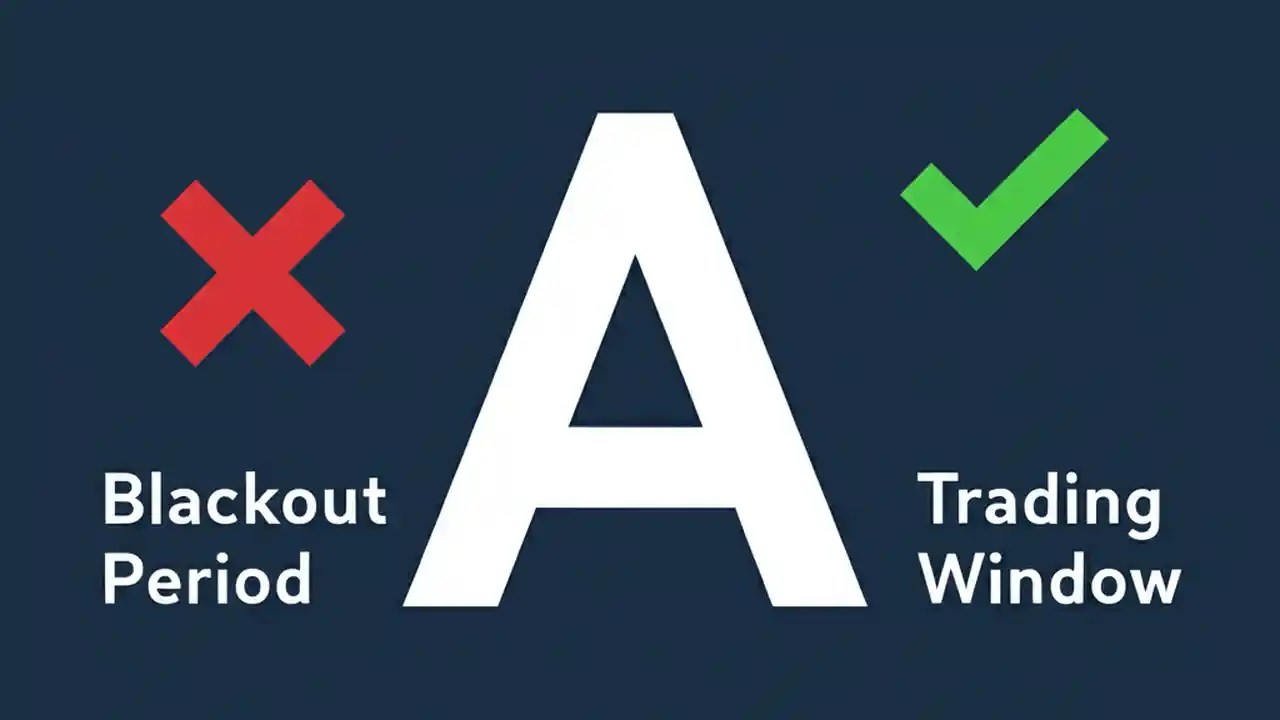 Blackout Period

A

Trading Window