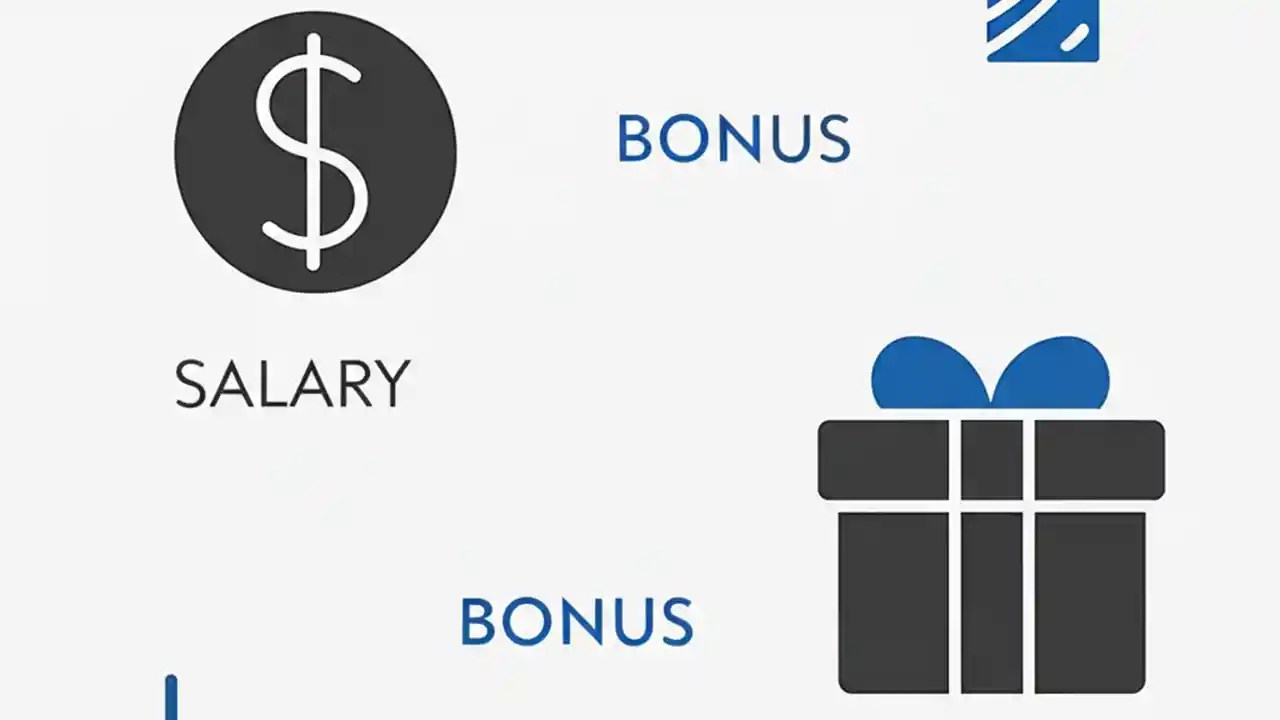 $

BONUS

SALARY

BONUS