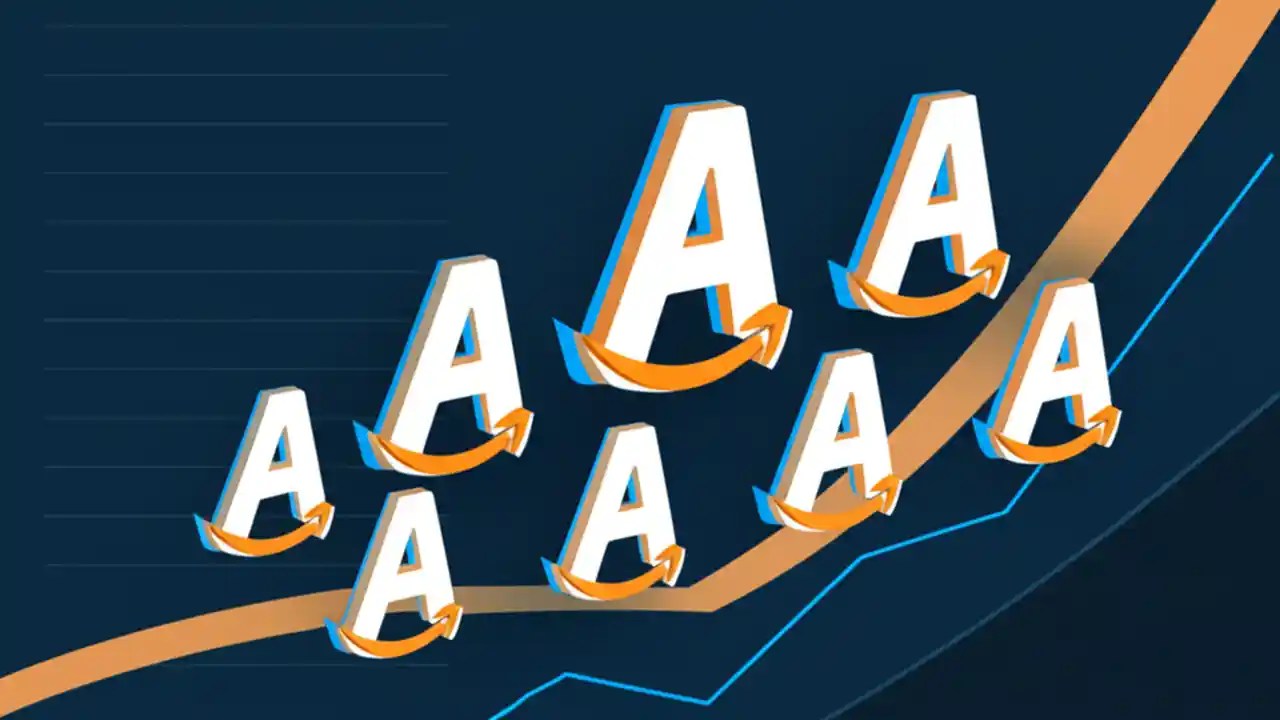 A A A A A A A A