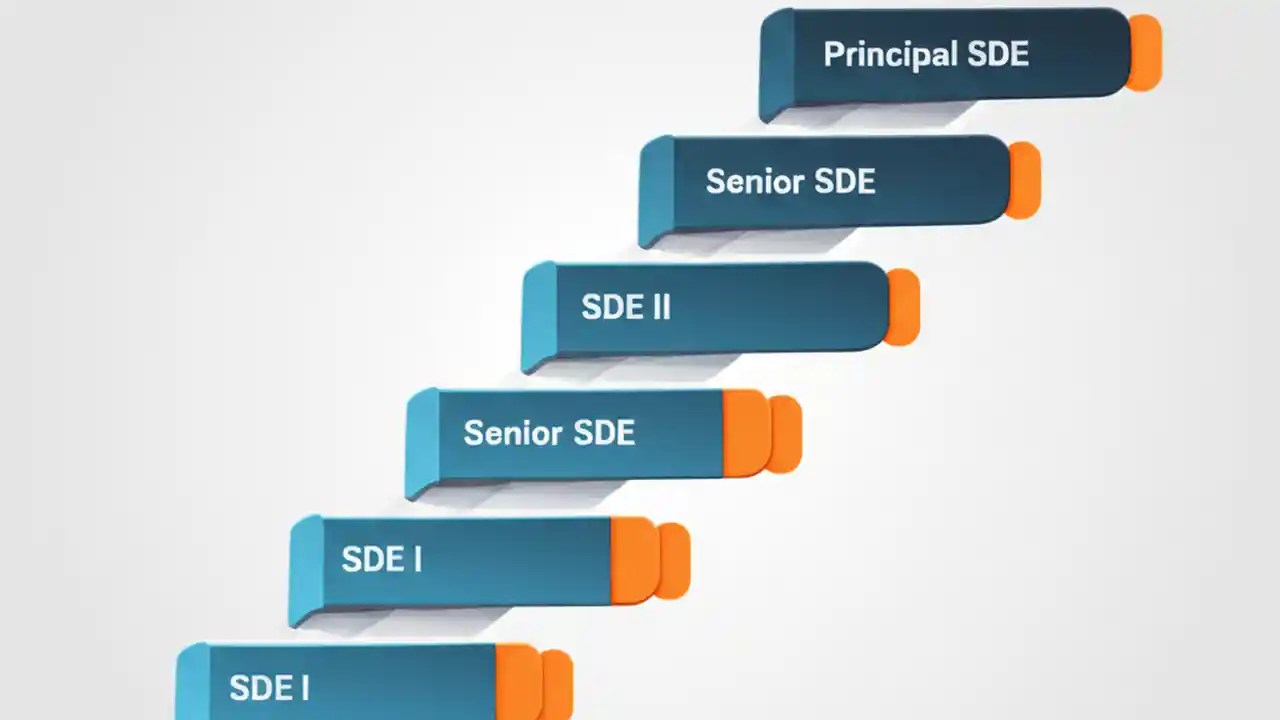 Principal SDE

Senior SDE

SDE II

Senior SDE

SDE I

SDE I