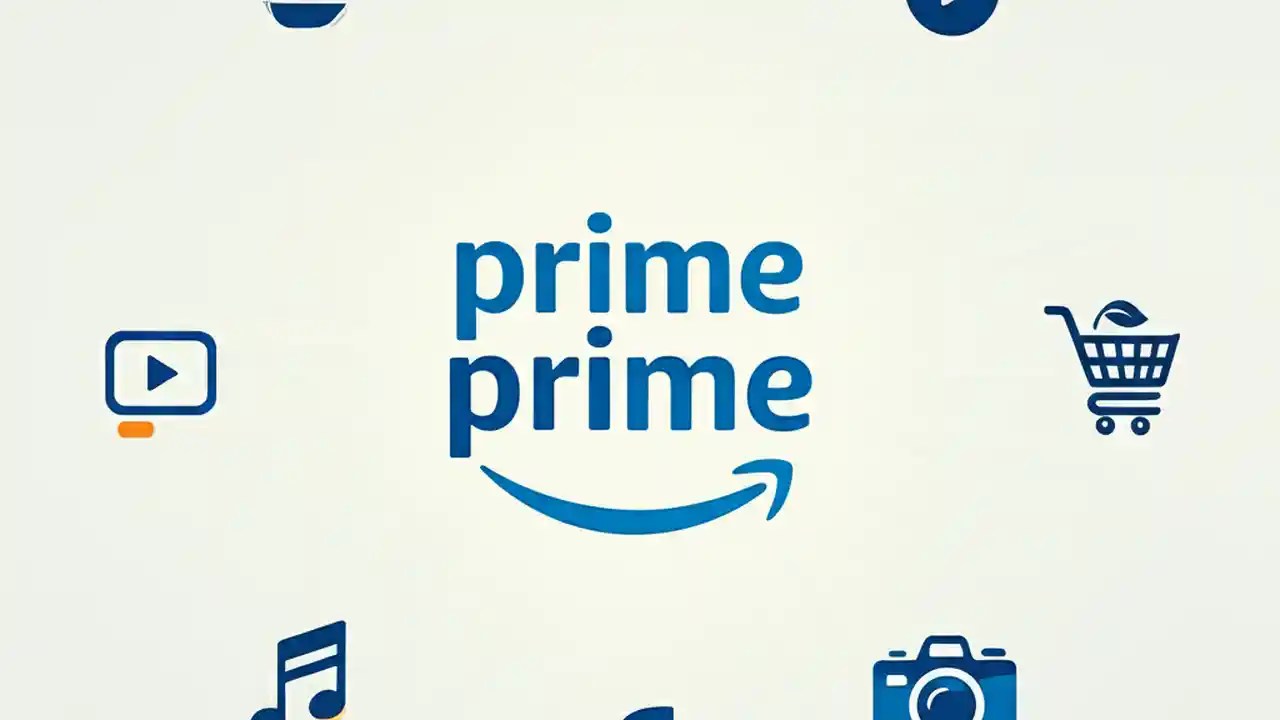 prime
prime