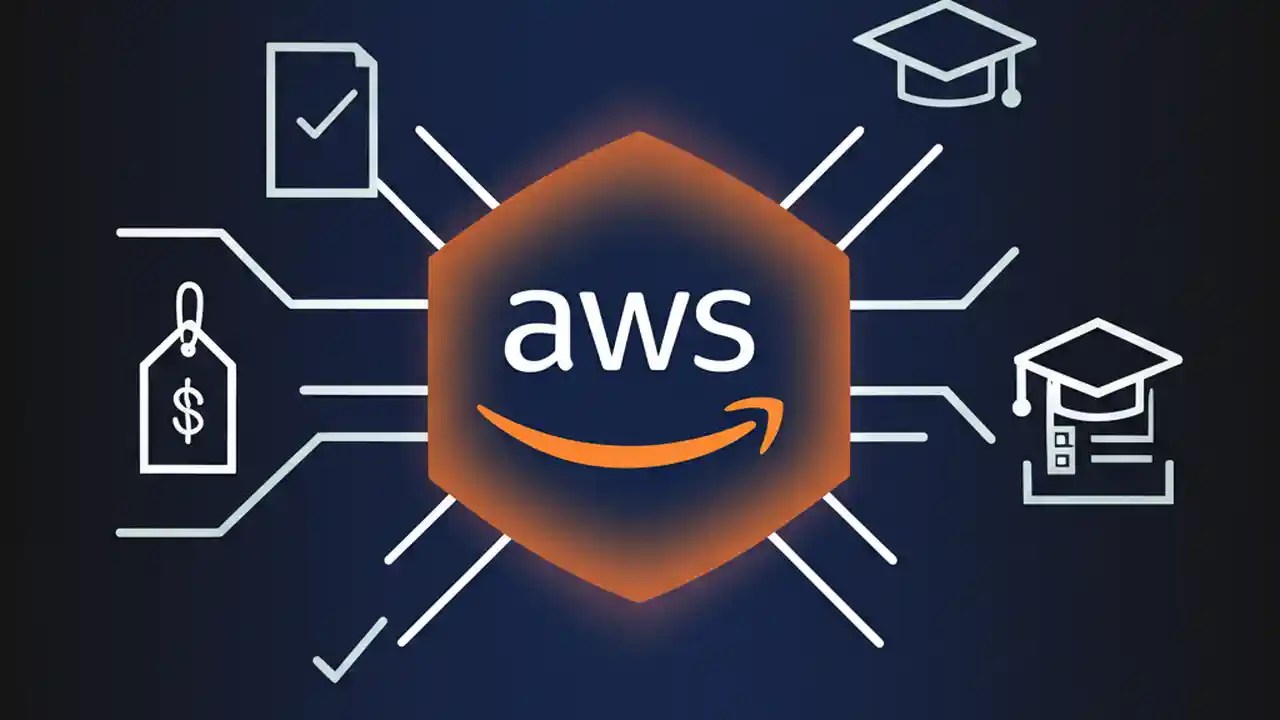 aws

$