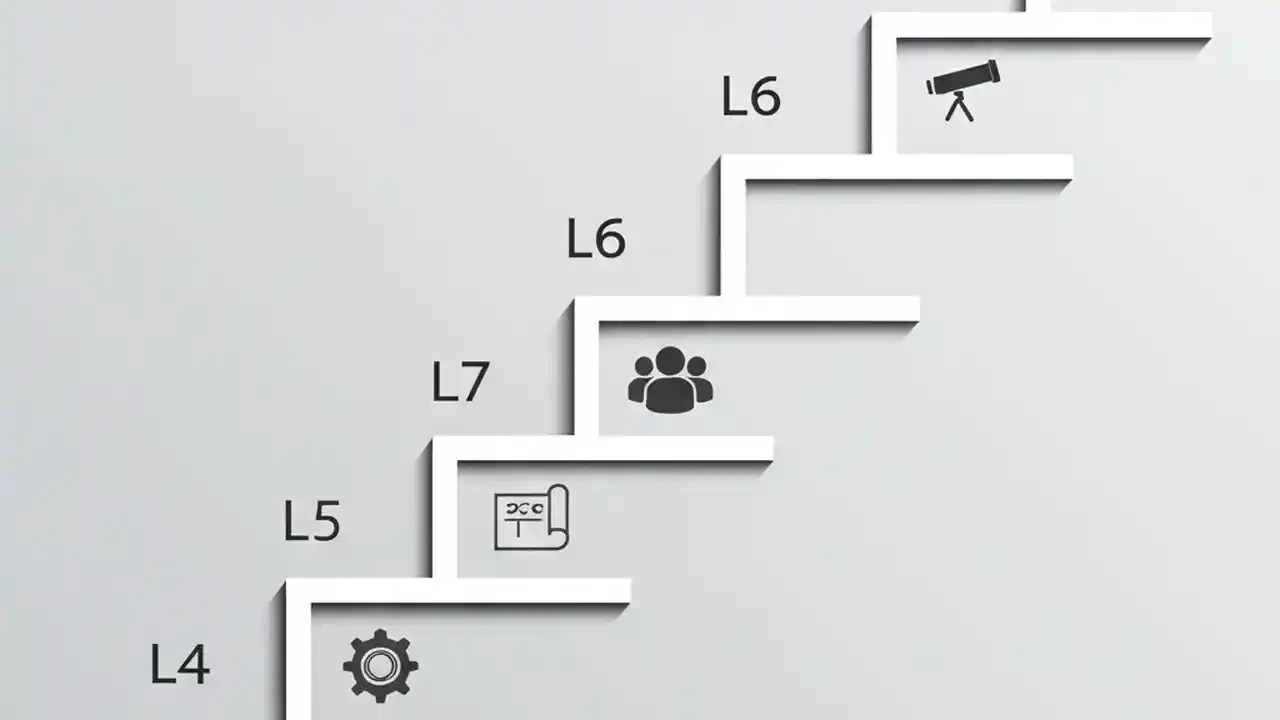 L6
L6
L7
L5
L4