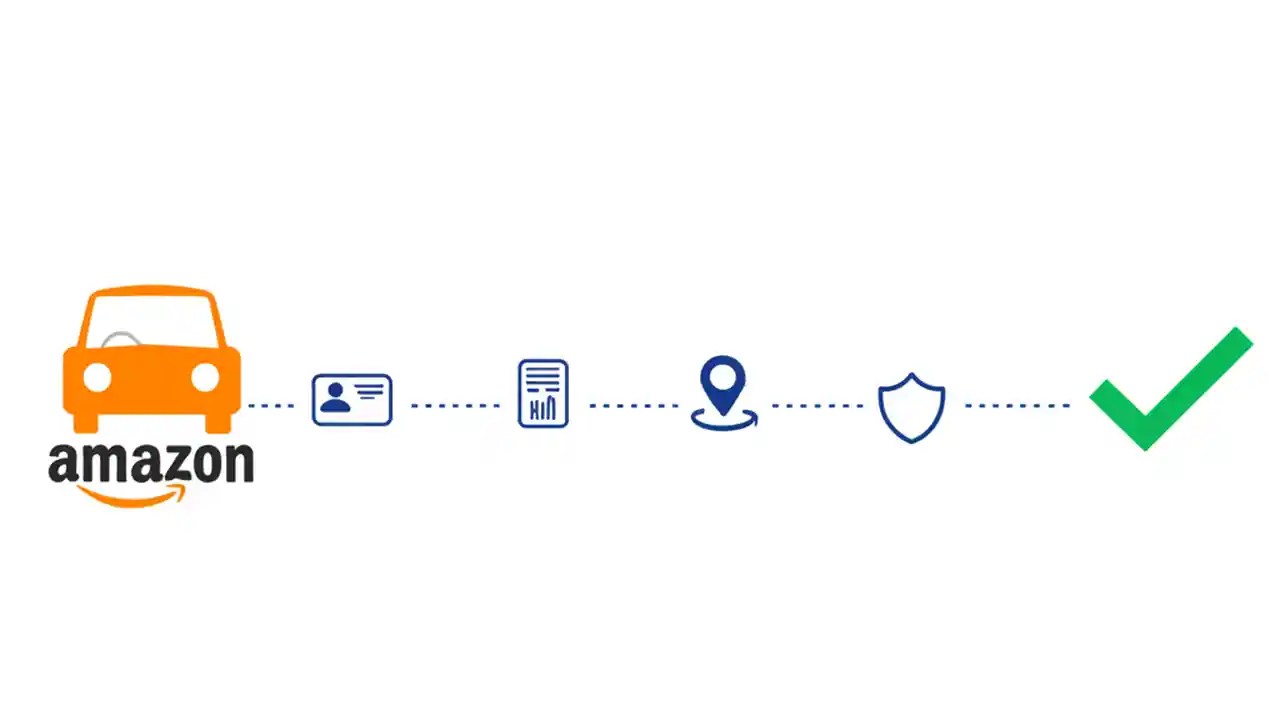 amazon