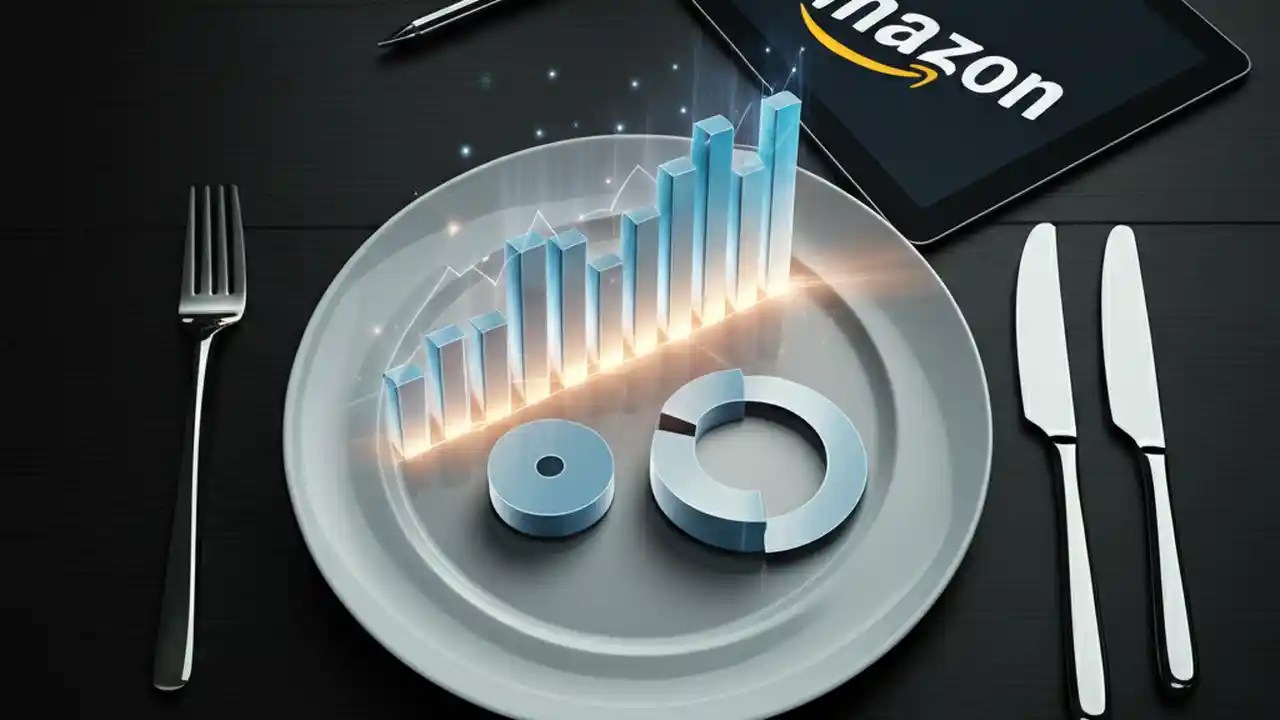 amazon