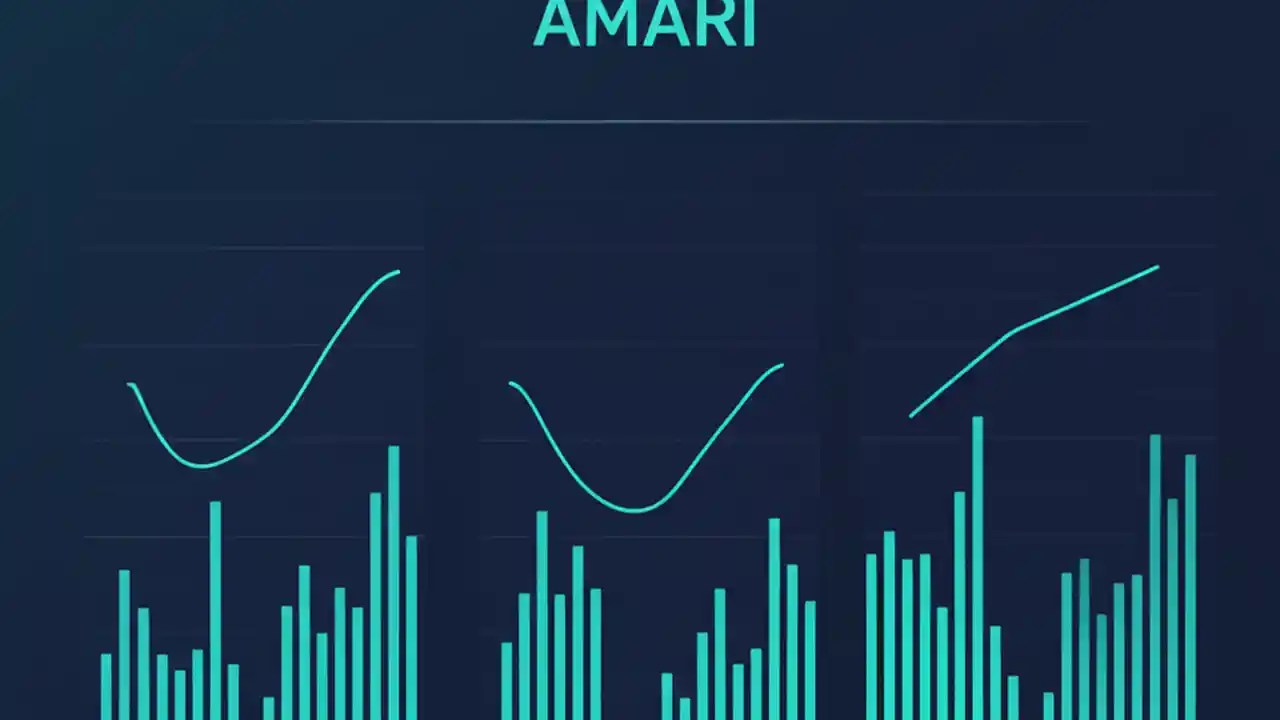 AMARI