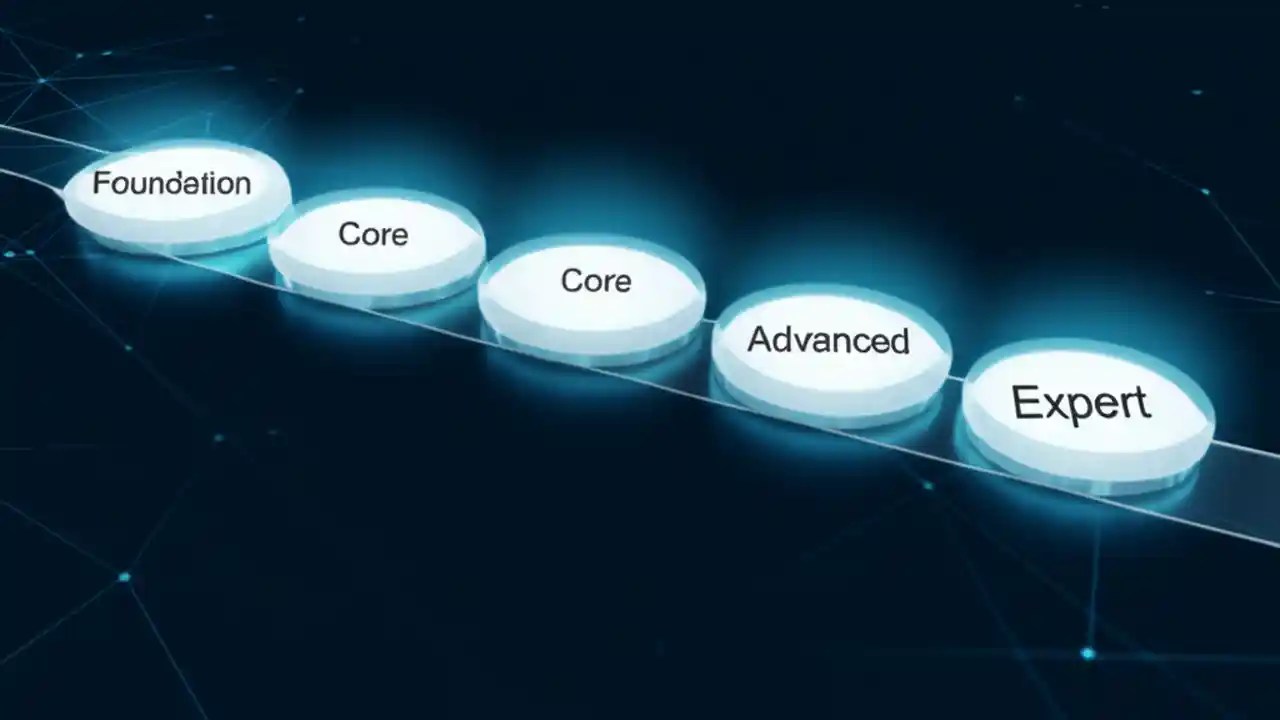 Foundation

Core

Core

Advanced

Expert