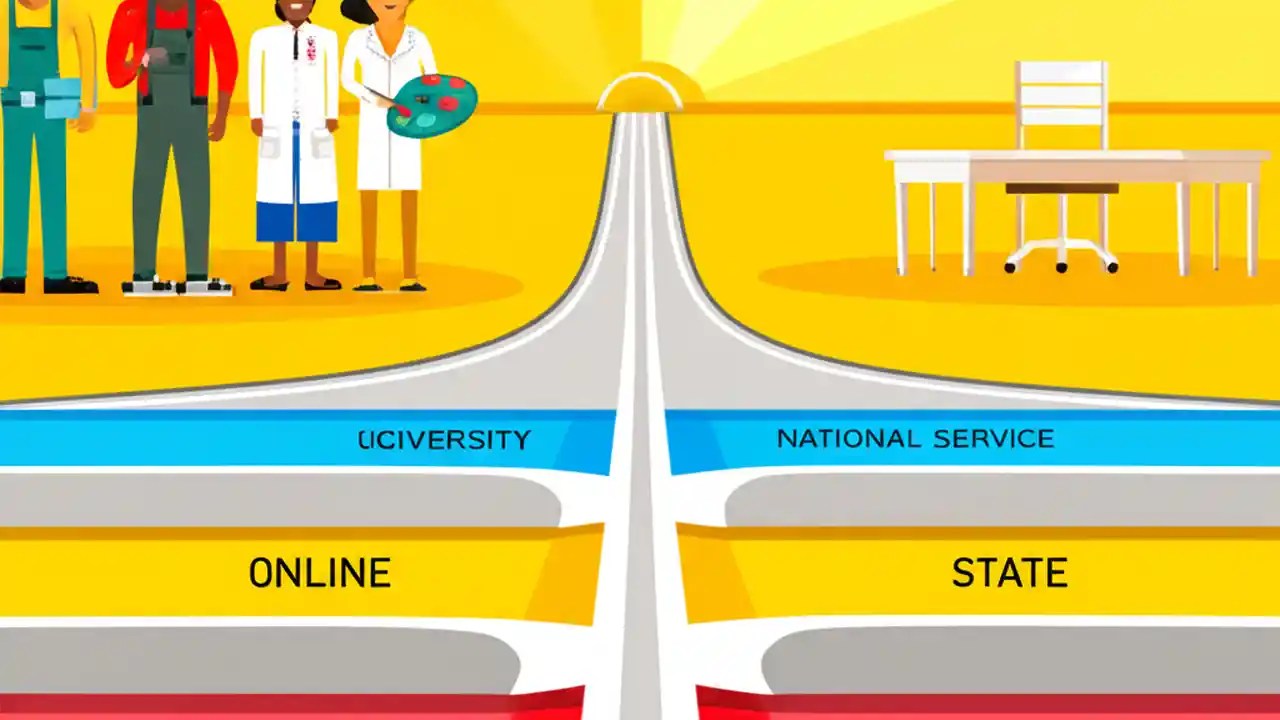 UCIVERSITY

NATIONAL SERVICE

ONLINE

STATE