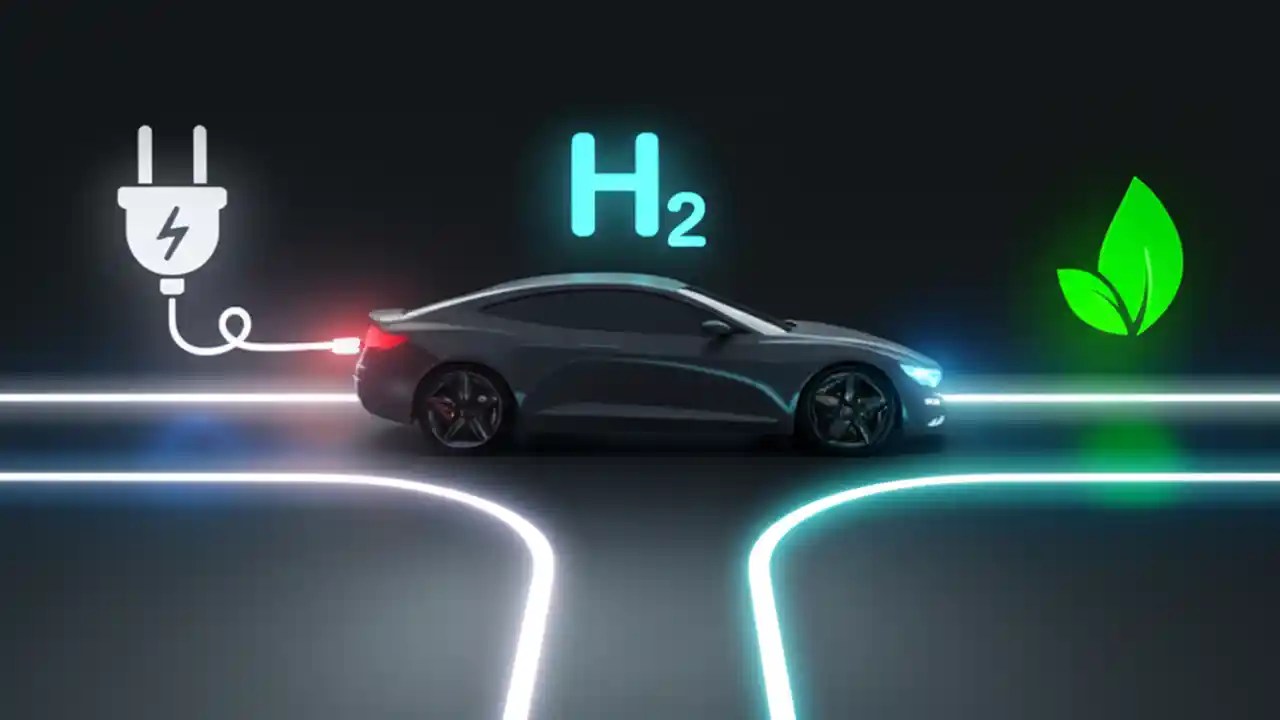 $H_2$