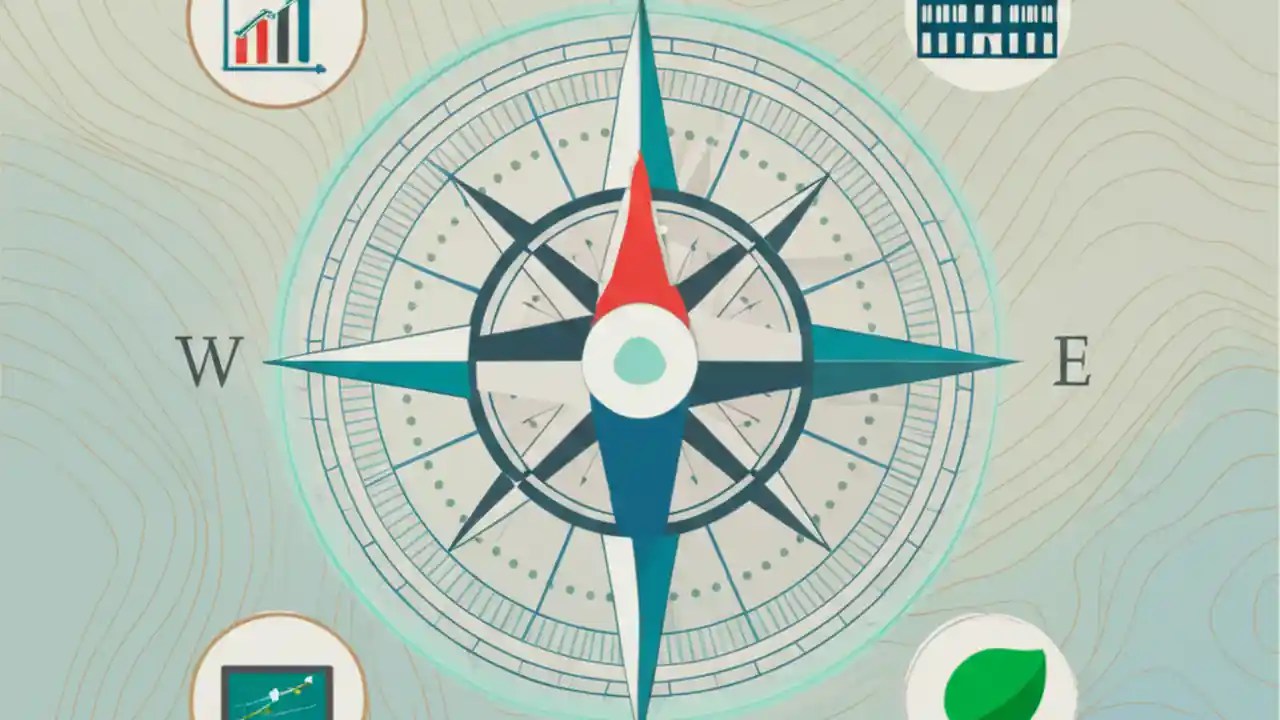 W

E