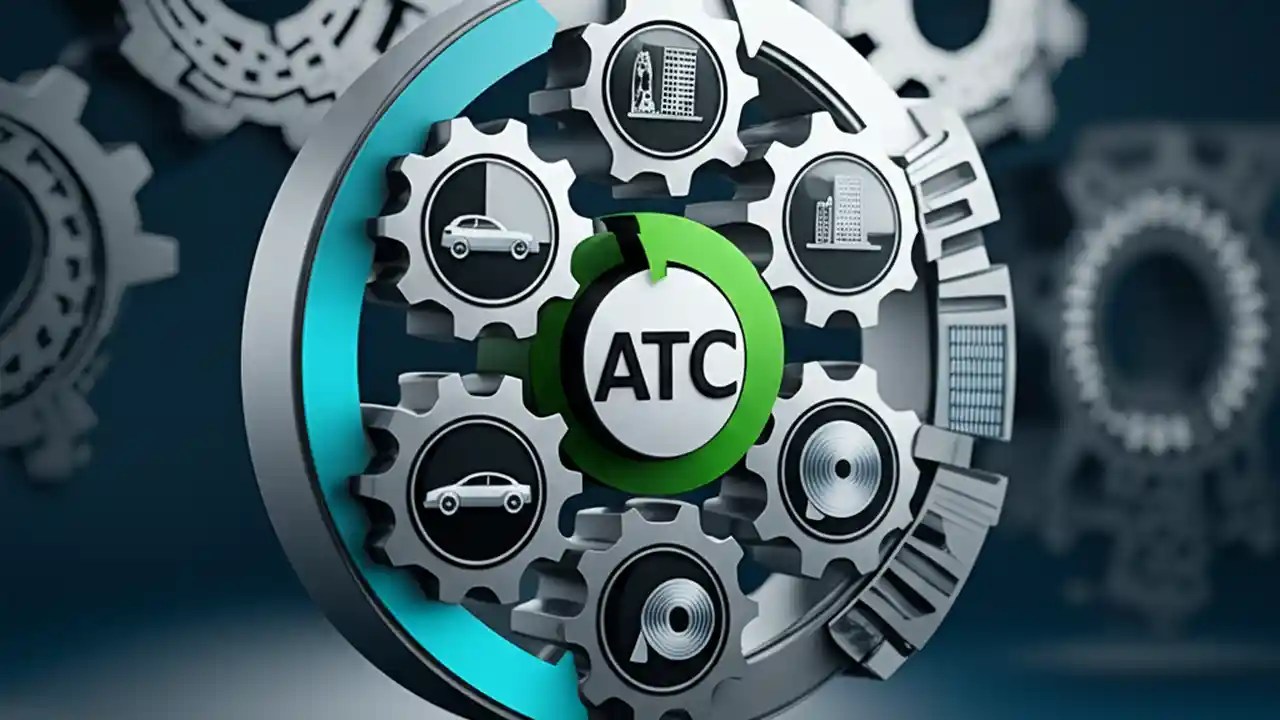 ATC