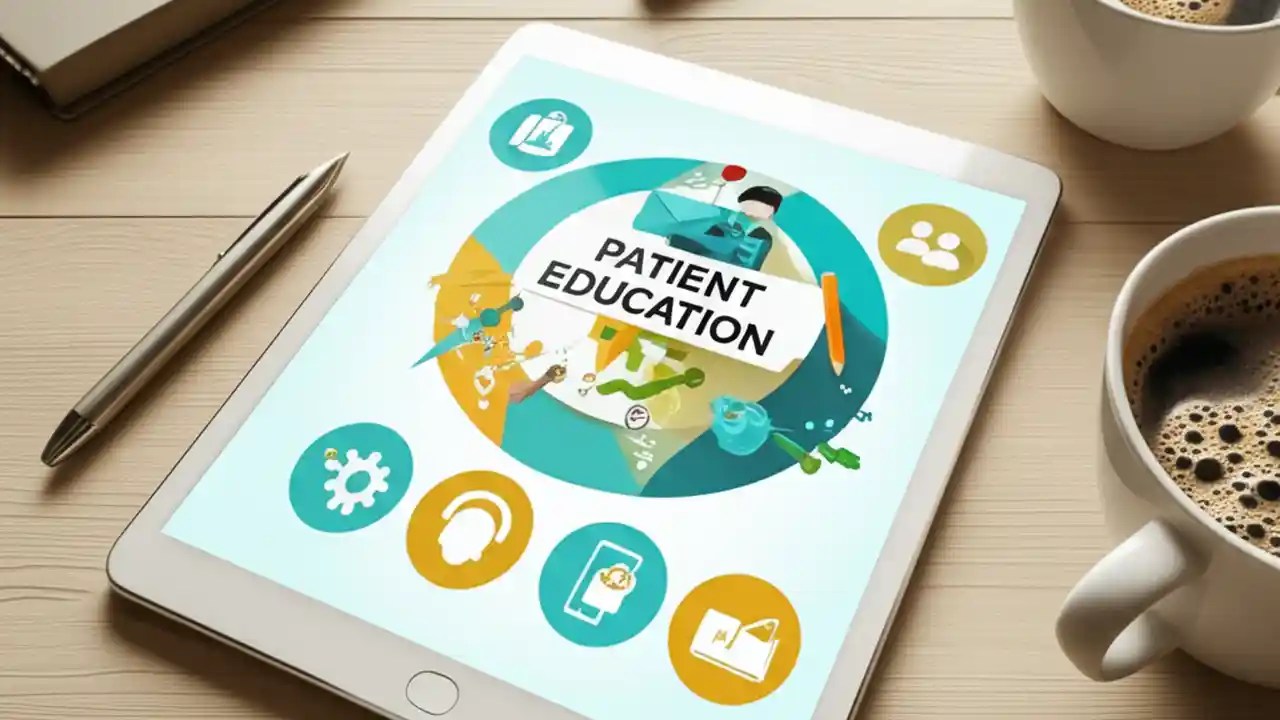 PATIENT EDUCATION