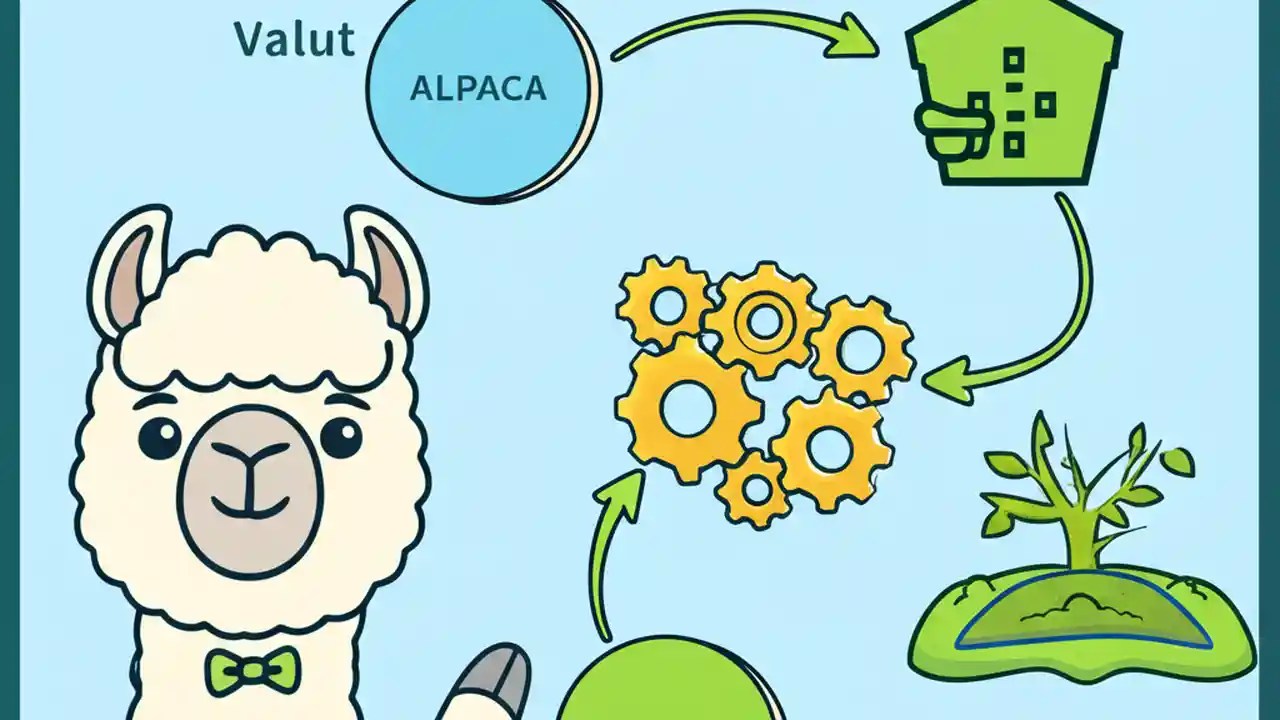 Valut

ALPACA