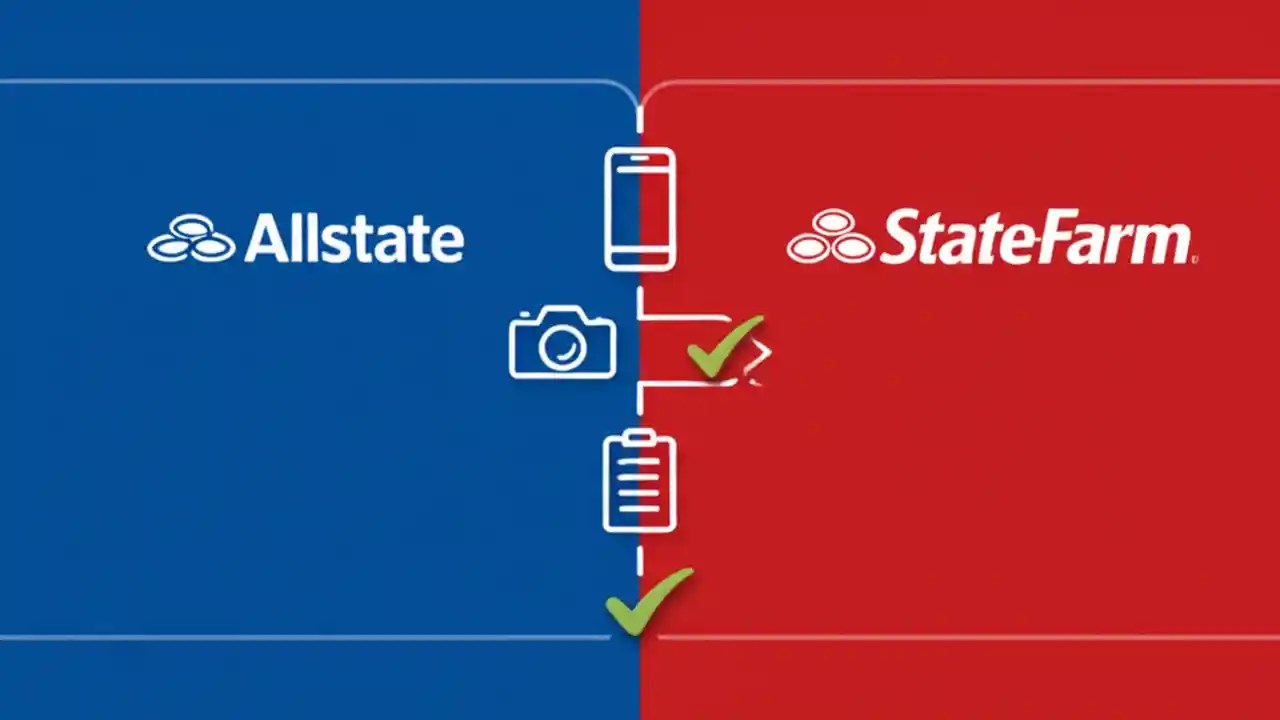 Allstate

StateFarm