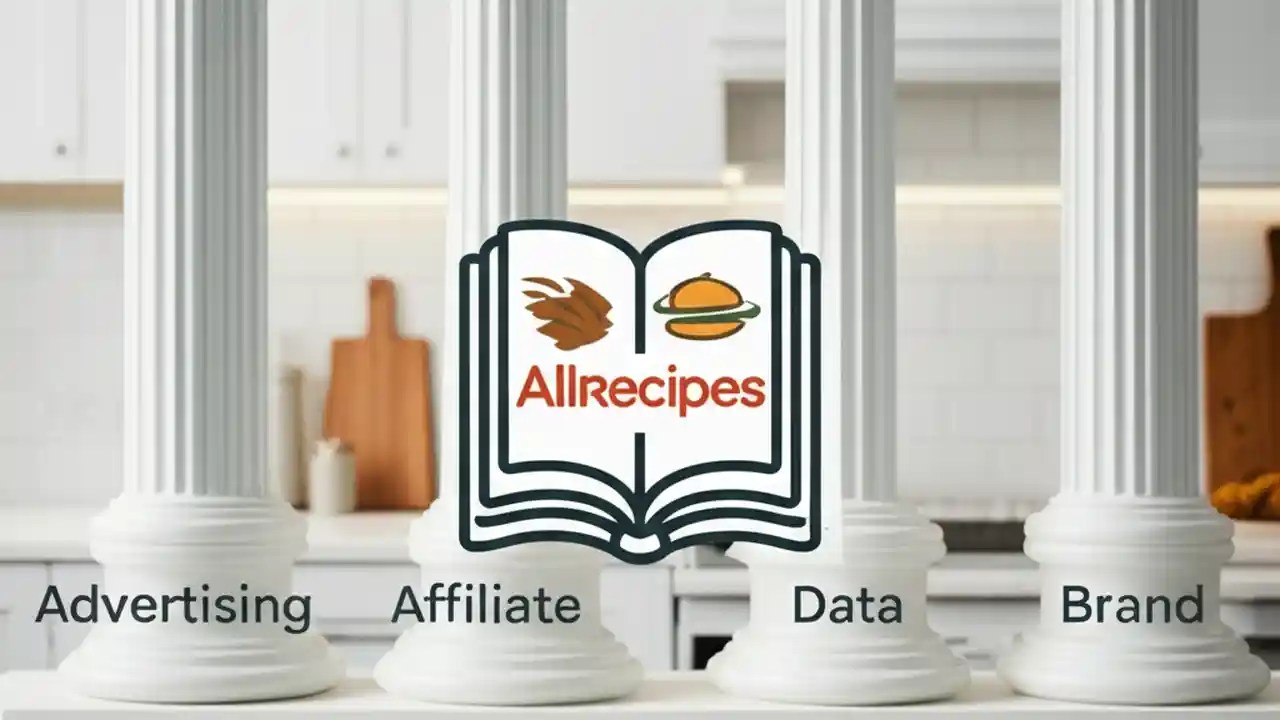 Allrecipes

Advertising

Affiliate

Data

Brand