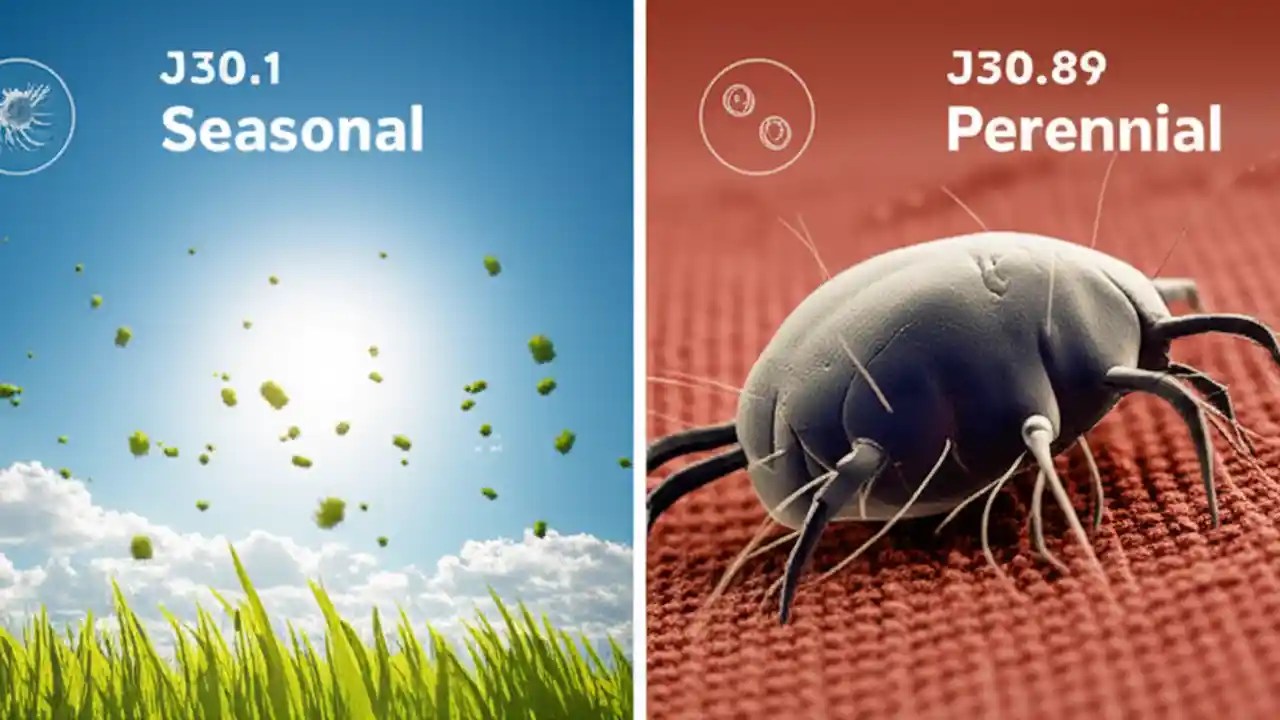 J30.1
Seasonal

J30.89
Perennial