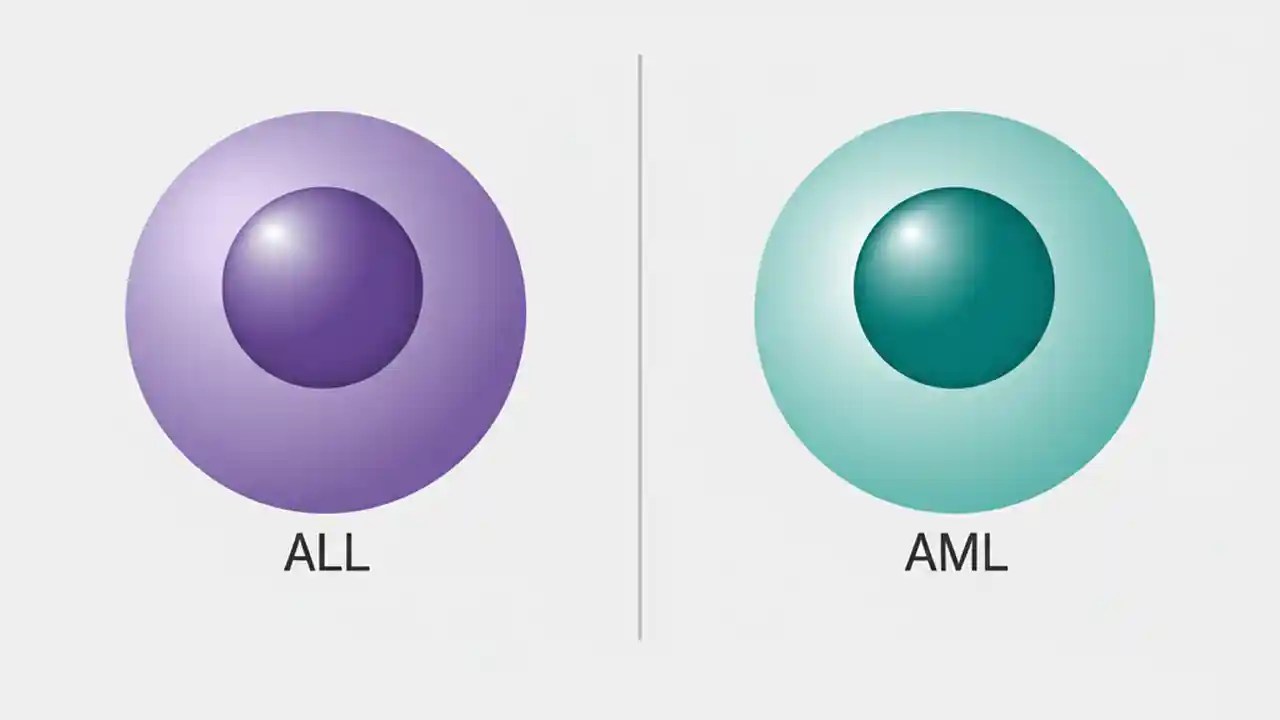 ALL

AML