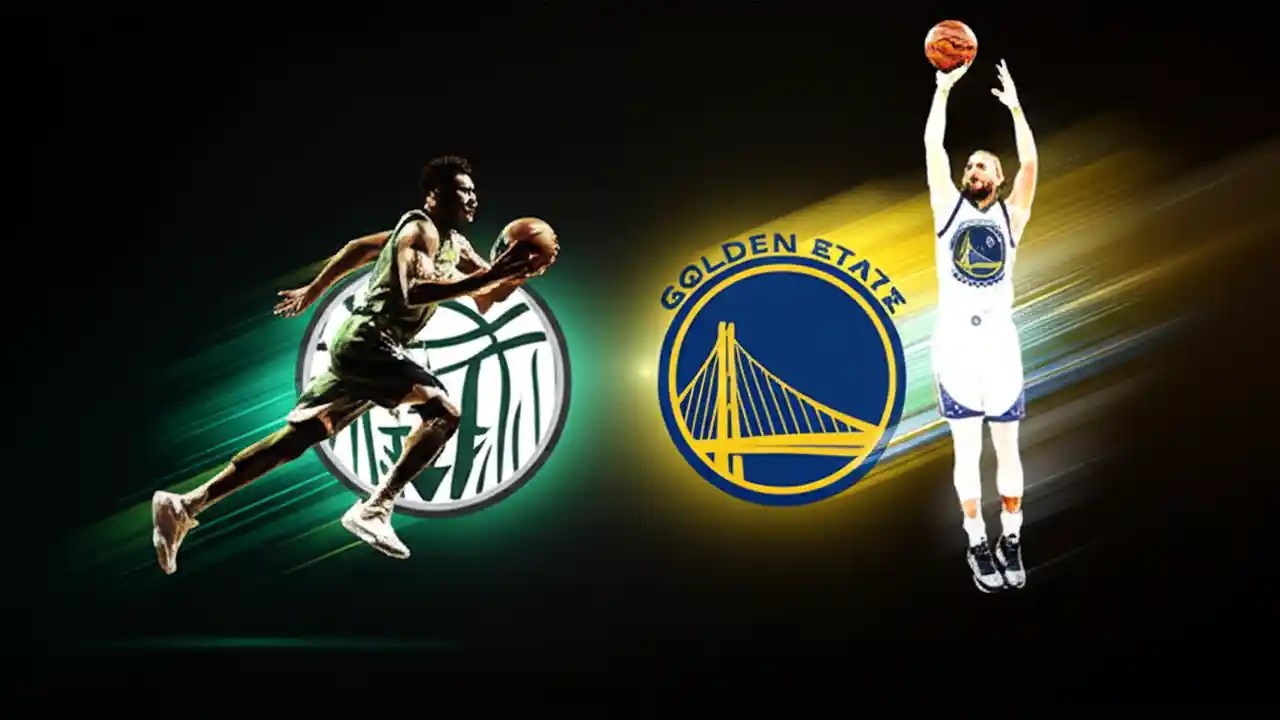 GOLDEN ETATE